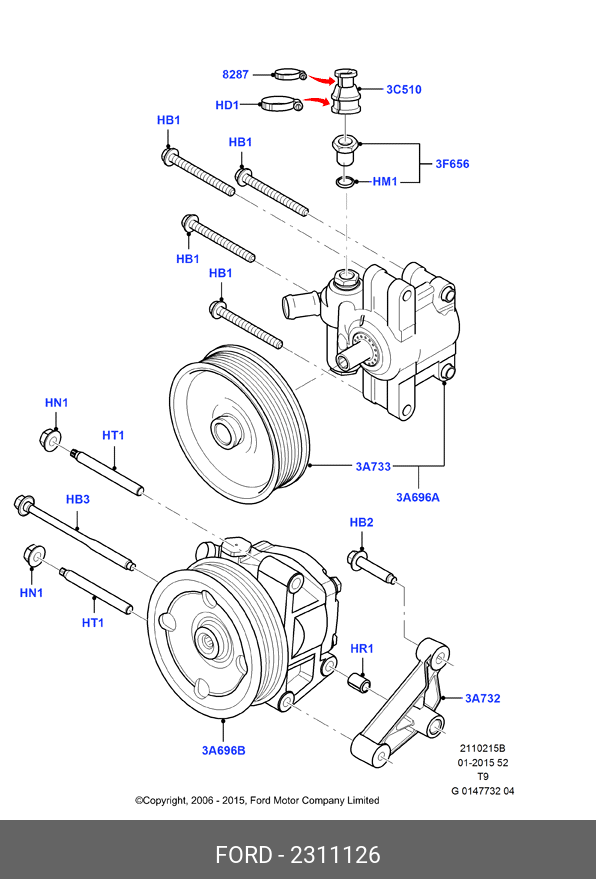 8287
3C510
HD1
HB1
HB1
3F656
HM1
HB1
HB1
HN1
HT1
3A733
3A696A
HB3
HB2
HN1
HT1
HR1
3A732
3A696B
2110215B
01-2015 52
T9
G 0147732 04
©Copyright, 2006 - 2015, Ford Motor Company Limited
FORD - 2311126