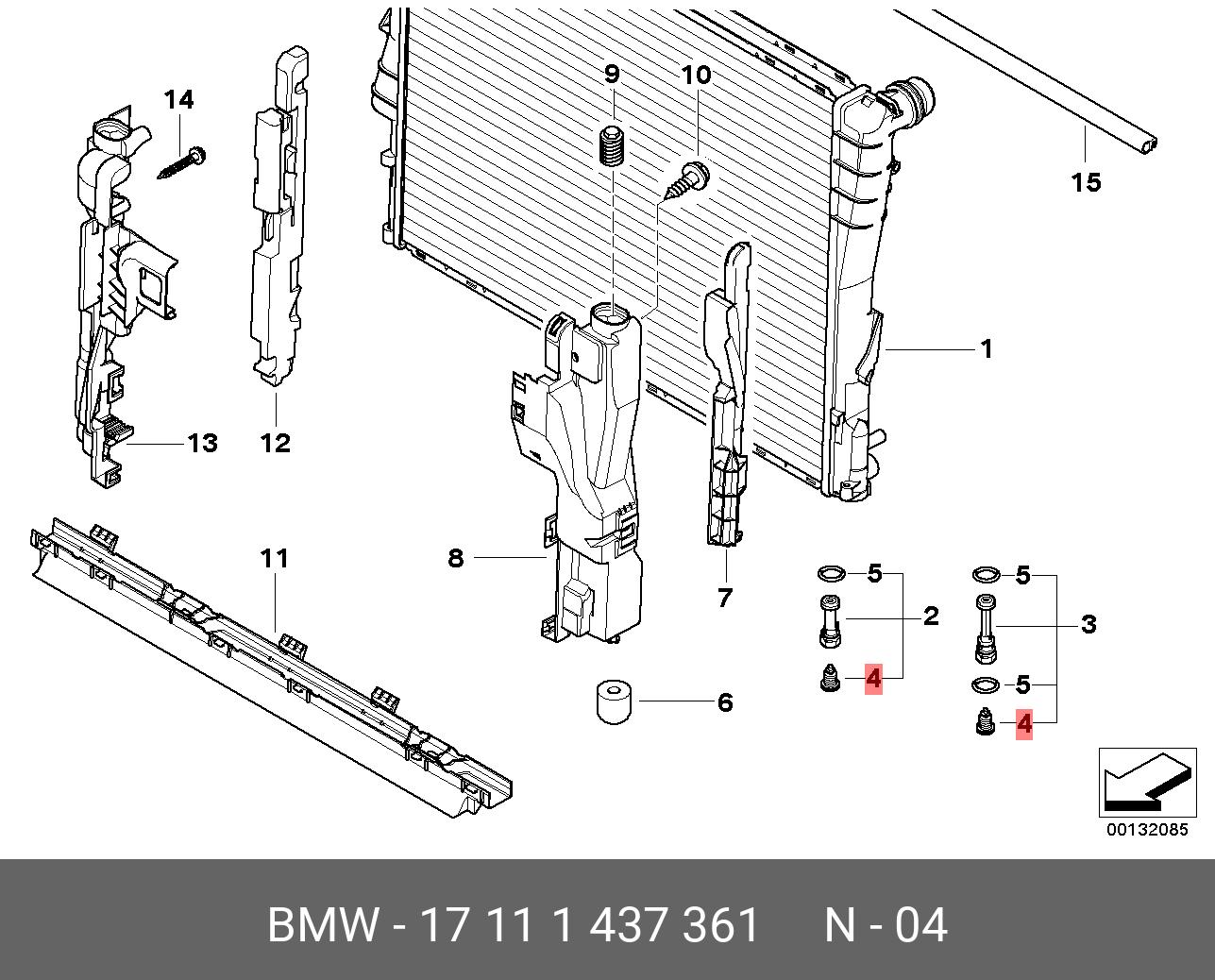 9
10
14
15
1
13
12
11
8
7
5
2
4
5
3
5
4
6
00132085

BMW - 17 11 1 437 361 N - 04