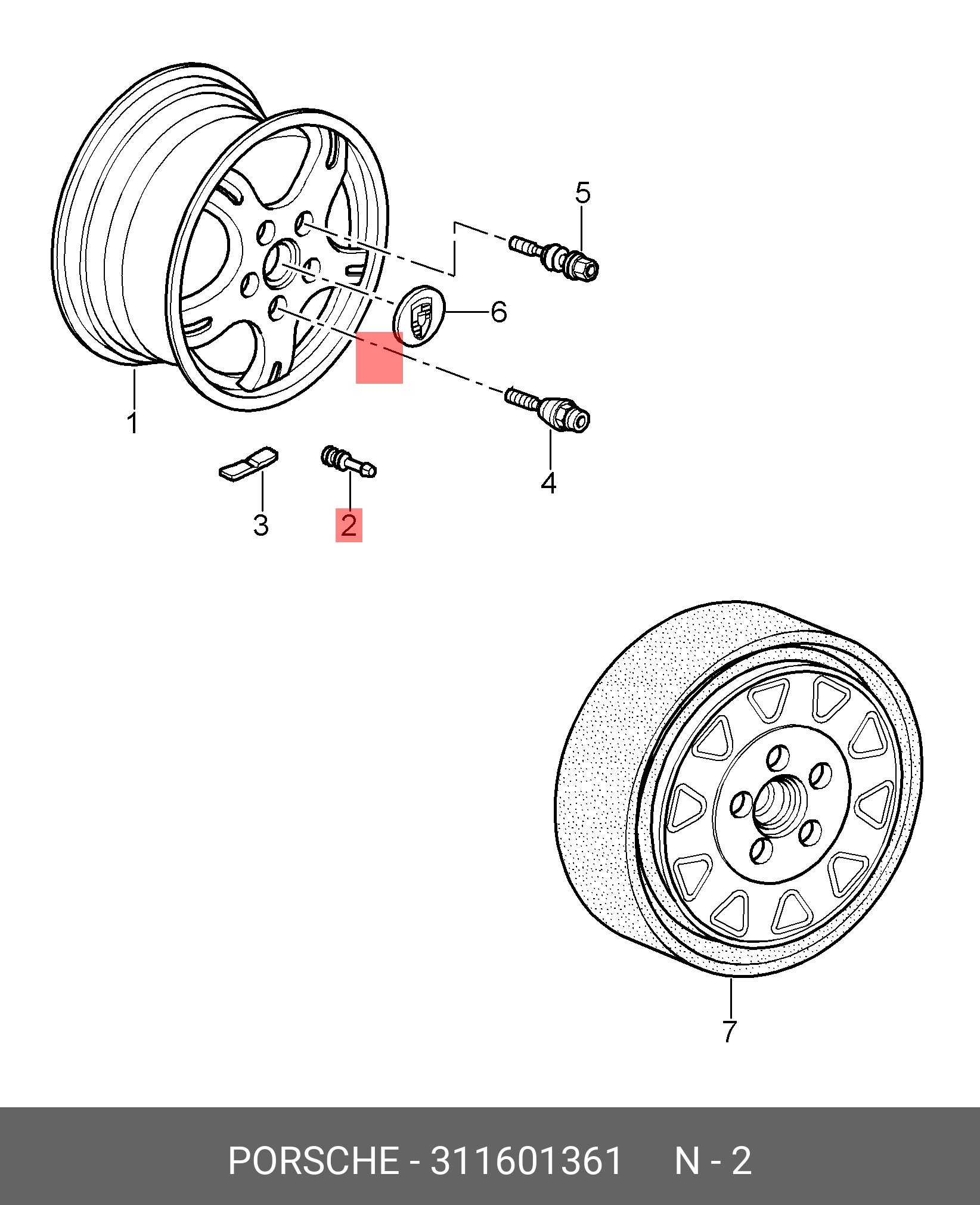 5

6

1

4

3

2

7

PORSCHE - 311601361 N - 2