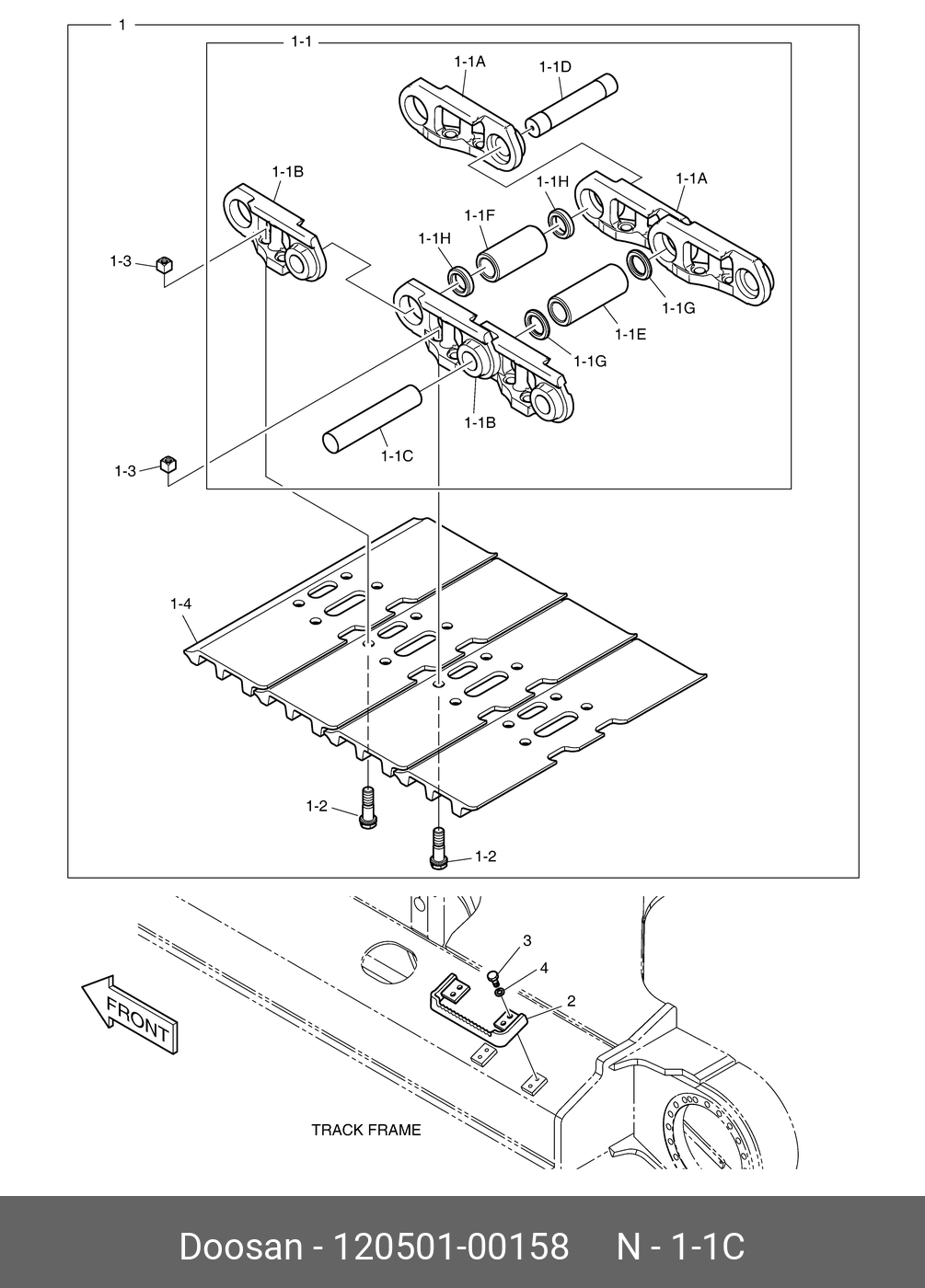 1

1-1

1-1A

1-1D

1-1B

1-1H

1-1A

1-1F

1-1H

1-3

1-1G

1-1E

1-1G

1-1B

1-1C

1-3

1-4

1-2

1-2

3

4

2

FRONT

TRACK FRAME

Doosan - 120501-00158 N - 1-1C