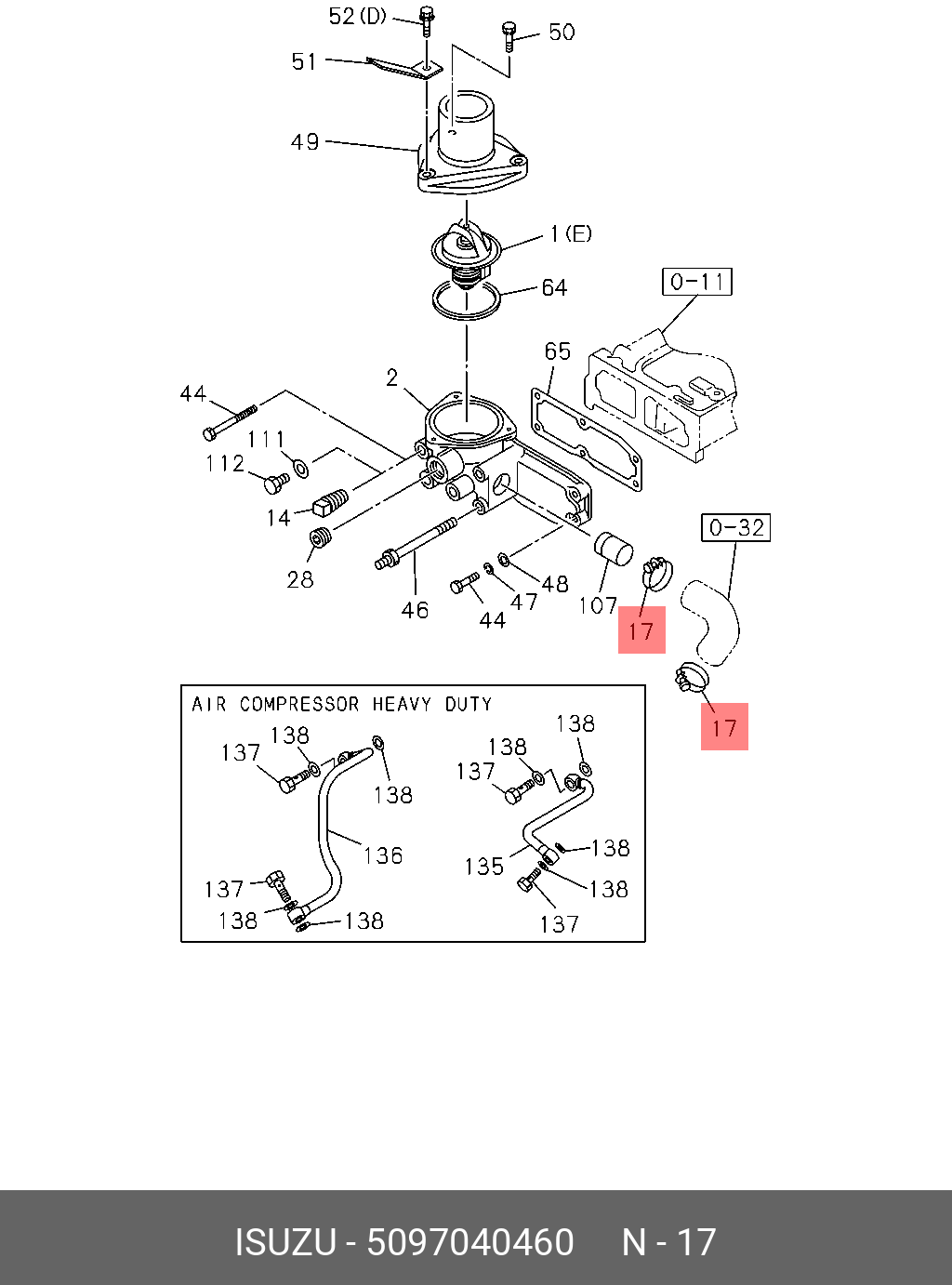 52(D)
50
51
49
1(E)
64
0-11
65
2
44
111
112
14
28
46
44
47
48
107
17
0-32
17

AIR COMPRESSOR HEAVY DUTY
138
137
138
136
137
138
138
138
138
137
135
138
138
137

ISUZU - 5097040460 N - 17