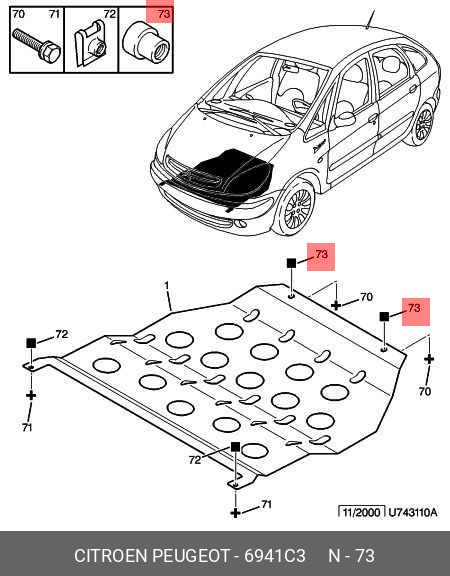 70 71 72 73

73

1

70

73

72

70

71

72

71

11/2000 U743110A

CITROEN PEUGEOT - 6941C3 N - 73