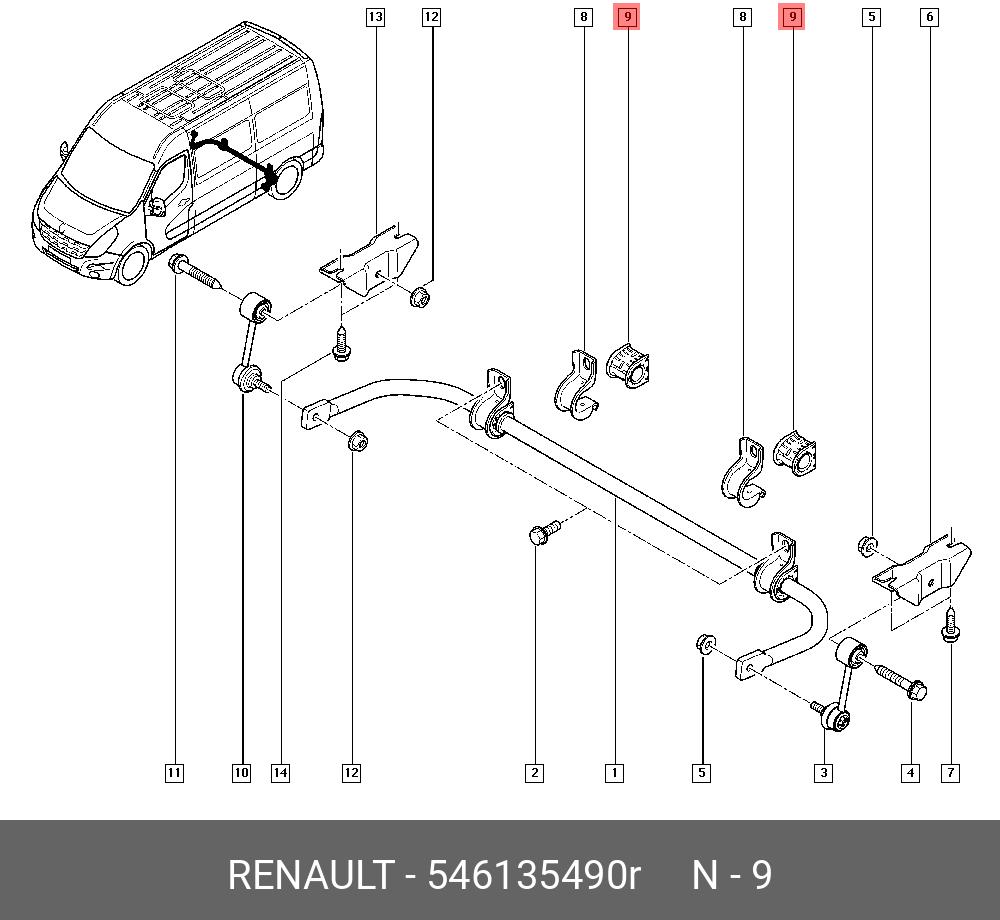 13 12 8 9 8 9 5 6

11 10 14 12 2 1 5 3 4 7

RENAULT - 546135490r N - 9