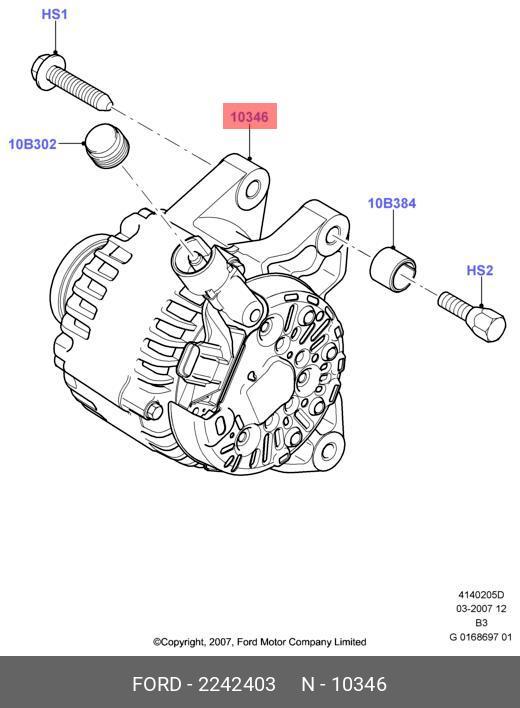 HS1

10346

10B302

10B384

HS2

4140205D
03-2007 12
B3
G 0168697 01

©Copyright, 2007, Ford Motor Company Limited

FORD - 2242403 N - 10346