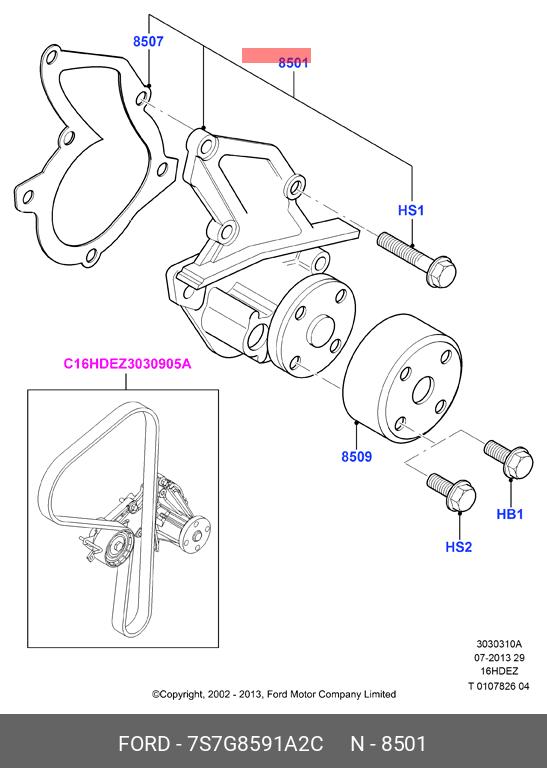 8507

8501

HS1

C16HDEZ3030905A

8509

HB1

HS2

3030310A
07-2013 29
16HDEZ
T 0107826 04

©Copyright, 2002 - 2013, Ford Motor Company Limited

FORD - 7S7G8591A2C N - 8501