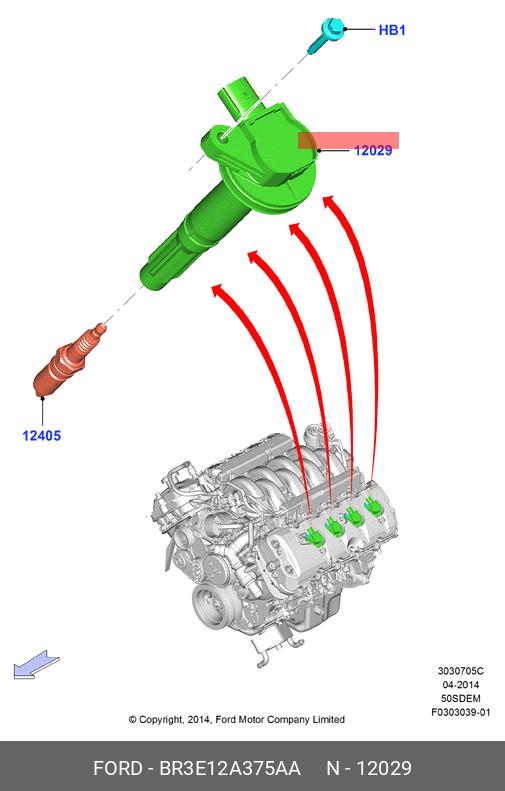 HB1

12029

12405

3030705C
04-2014
50SDEM
F0303039-01

© Copyright, 2014, Ford Motor Company Limited

FORD - BR3E12A375AA N - 12029