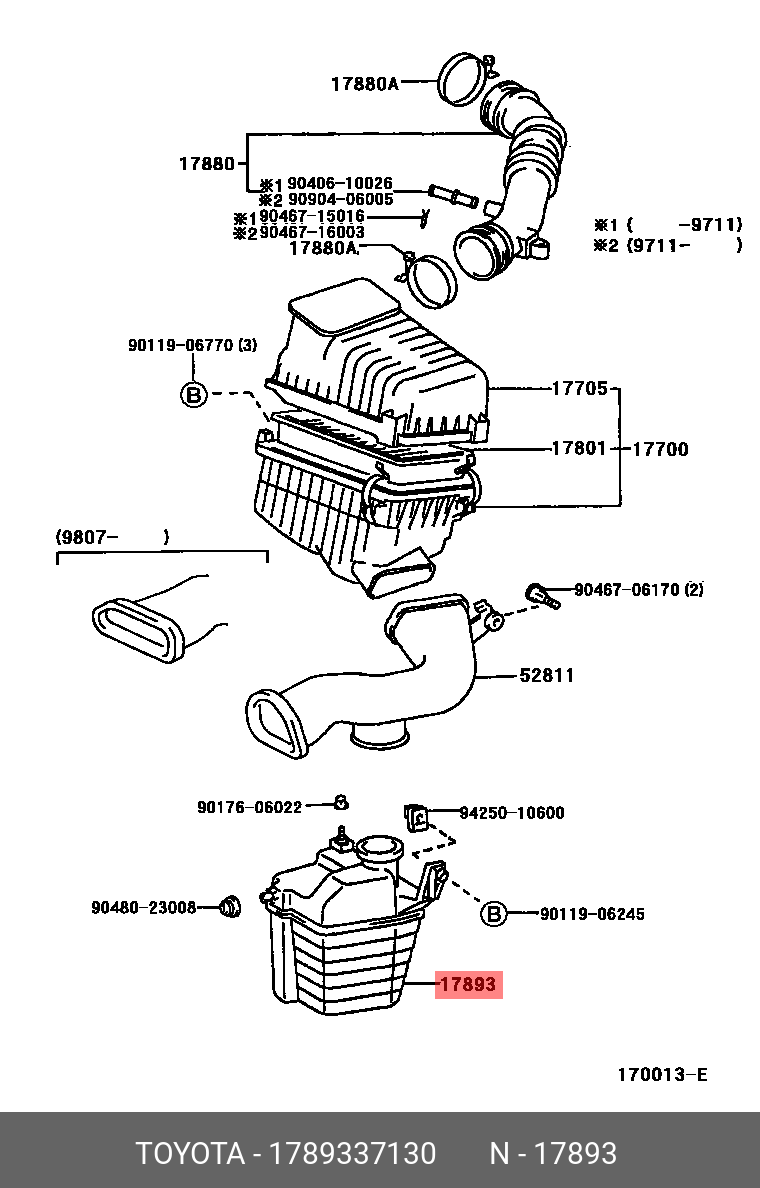 17880A

17880

※1 90406-10026
※2 90904-06005
※1 90467-15016
※2 90467-16003
17880A

※1 (      -9711)
※2 (9711-      )

90119-06770 (3)

B

17705

17801

17700

(9807-      )

90467-06170 (2)

52811

90176-06022

94250-10600

90480-23008

B

90119-06245

17893

170013-E

TOYOTA - 1789337130     N - 17893