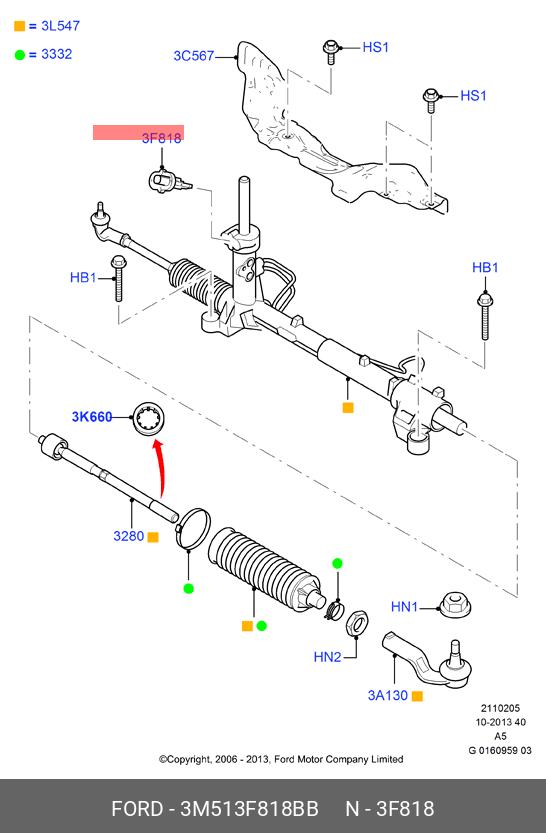 = 3L547

= 3332

3C567

HS1

HS1

3F818

HB1

HB1

3K660

3280

HN1

HN2

3A130

2110205
10-2013 40
A5
G 0160959 03

©Copyright, 2006 - 2013, Ford Motor Company Limited

FORD - 3M513F818BB N - 3F818