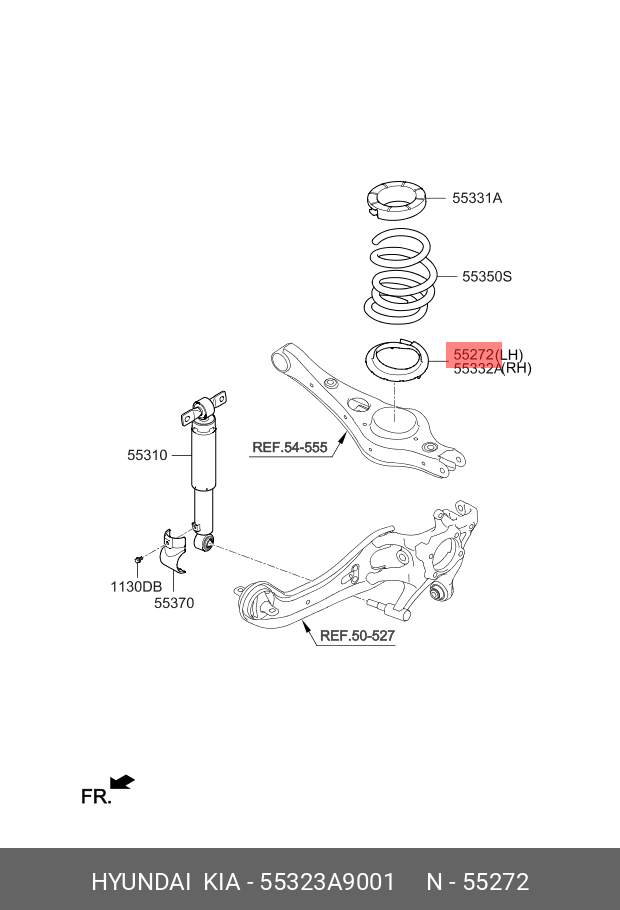 55331A

55350S

55272(LH)
55332A(RH)

REF.54-555

55310

1130DB

55370

REF.50-527

FR.

HYUNDAI KIA - 55323A9001 N - 55272