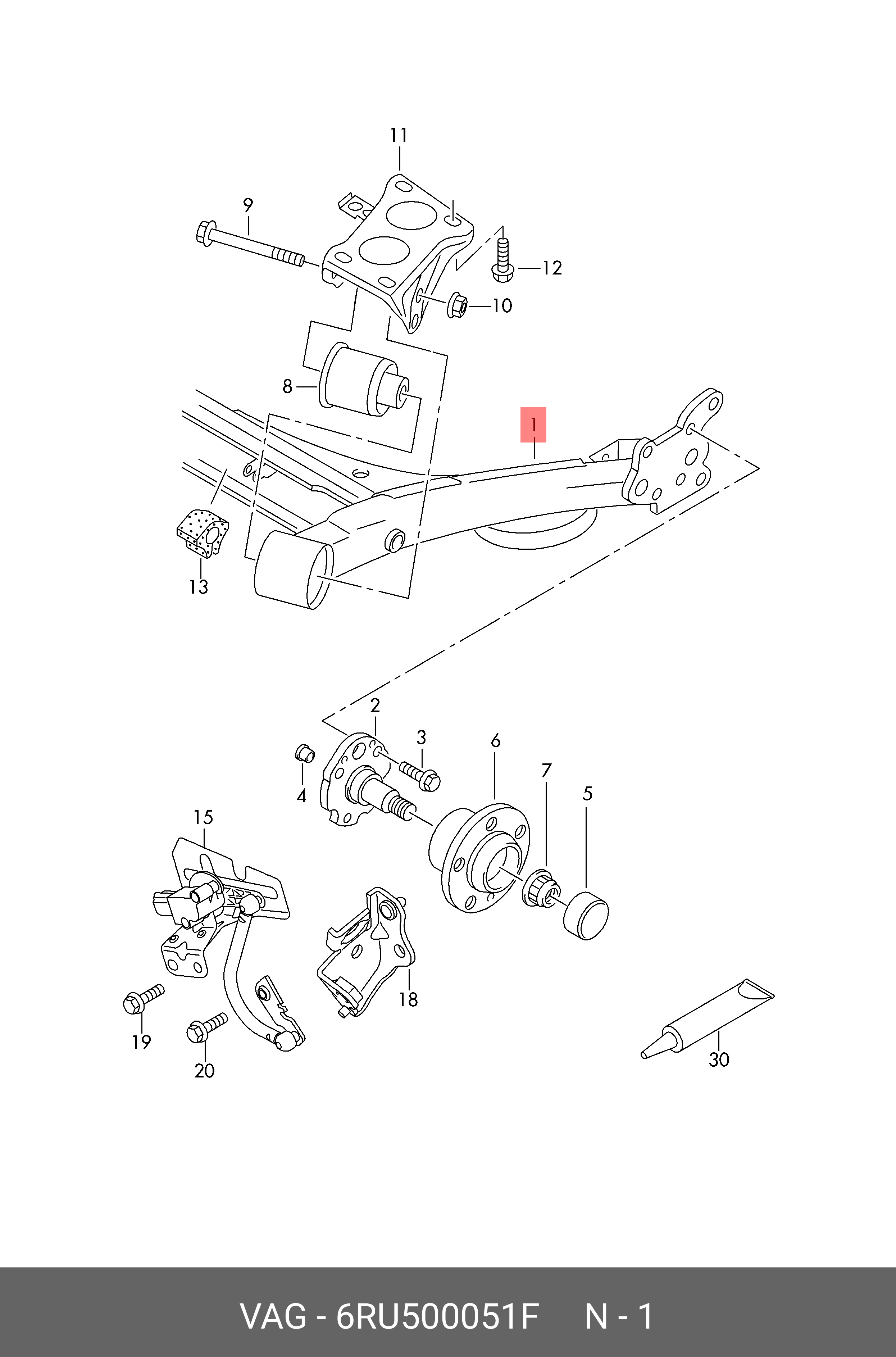 11
9
12
10
8
1
13
2
3
6
7
5
4
15
18
19
20
30

VAG - 6RU500051F N - 1