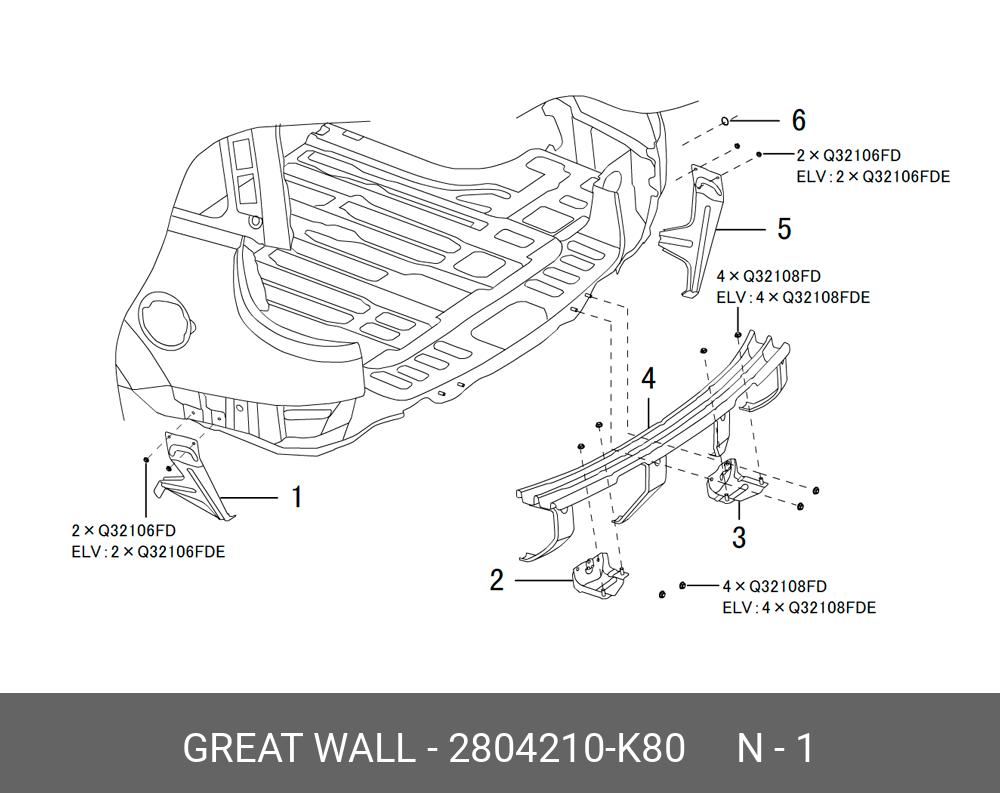 6

2 × Q32106FD
ELV : 2 × Q32106FDE

5

4 × Q32108FD
ELV : 4 × Q32108FDE

4

1

2 × Q32106FD
ELV : 2 × Q32106FDE

3

2

4 × Q32108FD
ELV : 4 × Q32108FDE

GREAT WALL - 2804210-K80 N - 1