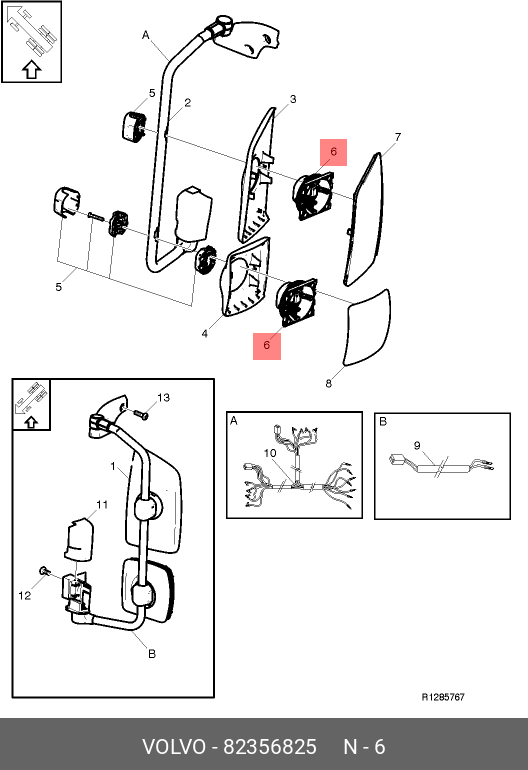 A
5
2
3
6
7
5
4
6
8
13
1
11
12
B
A
10
B
9
R1285767
VOLVO - 82356825 N - 6