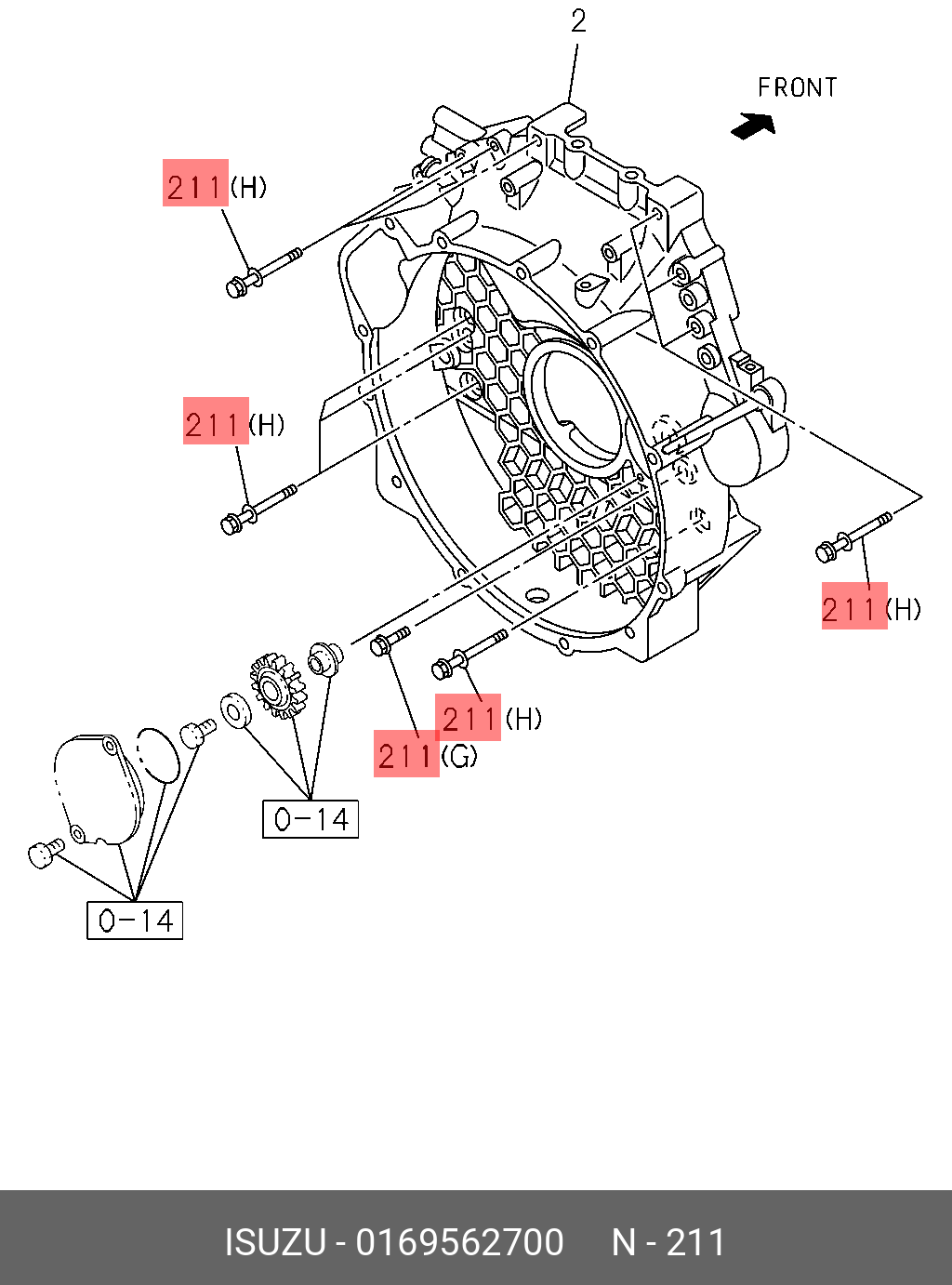 2

FRONT

211(H)

211(H)

211(H)

211(H)

211(G)

0-14

0-14

ISUZU - 0169562700 N - 211