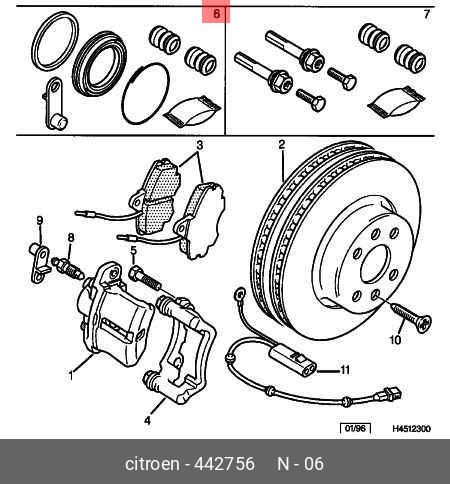 6

7

3

2

9

8

5

10

11

1

4

01/96

H4512300

citroen - 442756     N - 06