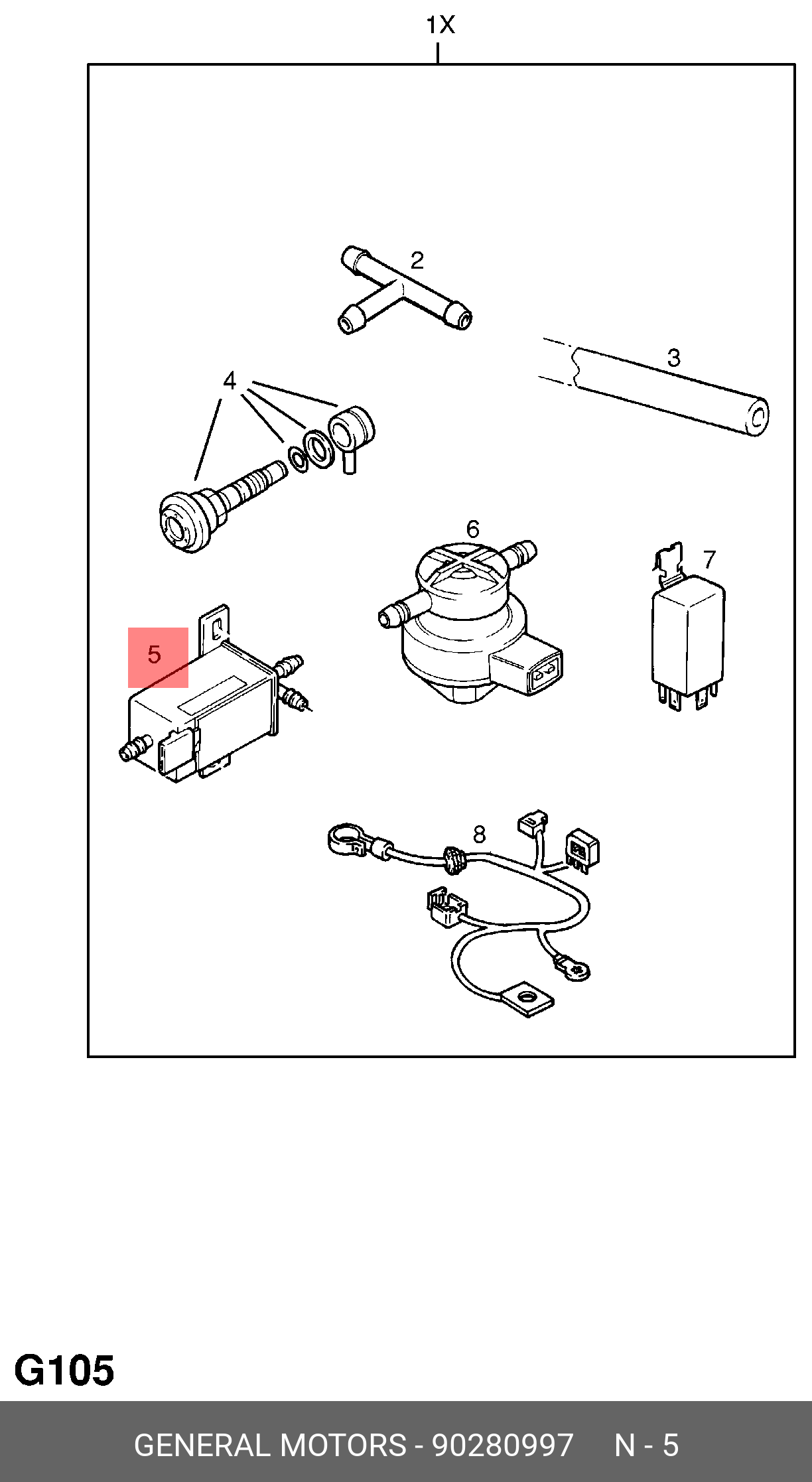 1X

2

3

4

6

7

5

8

G105

GENERAL MOTORS - 90280997 N - 5