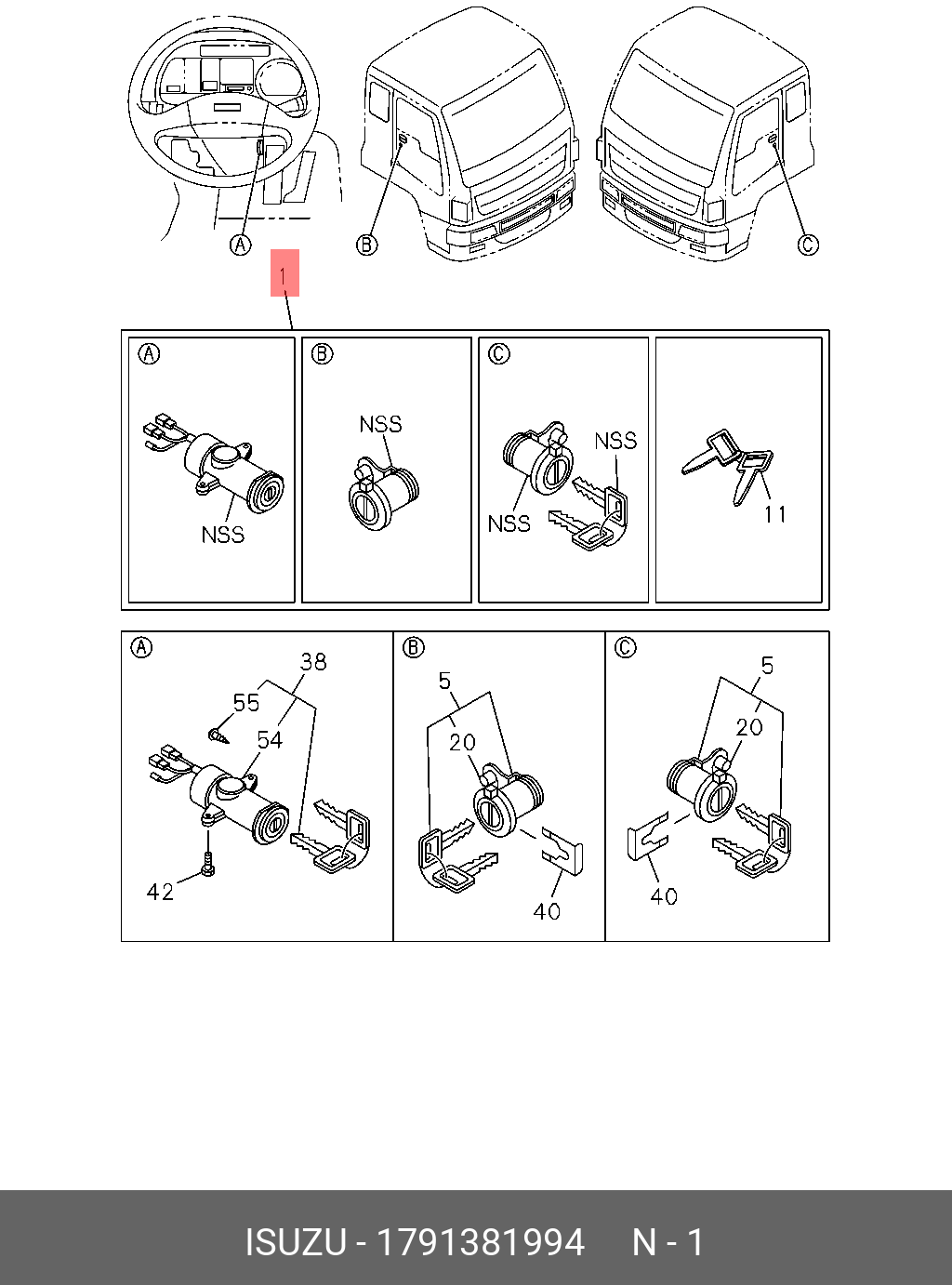 A
B
C
1
A
NSS
B
NSS
C
NSS
NSS
11
A
38
55
54
42
B
5
20
40
C
5
20
40

ISUZU - 1791381994 N - 1