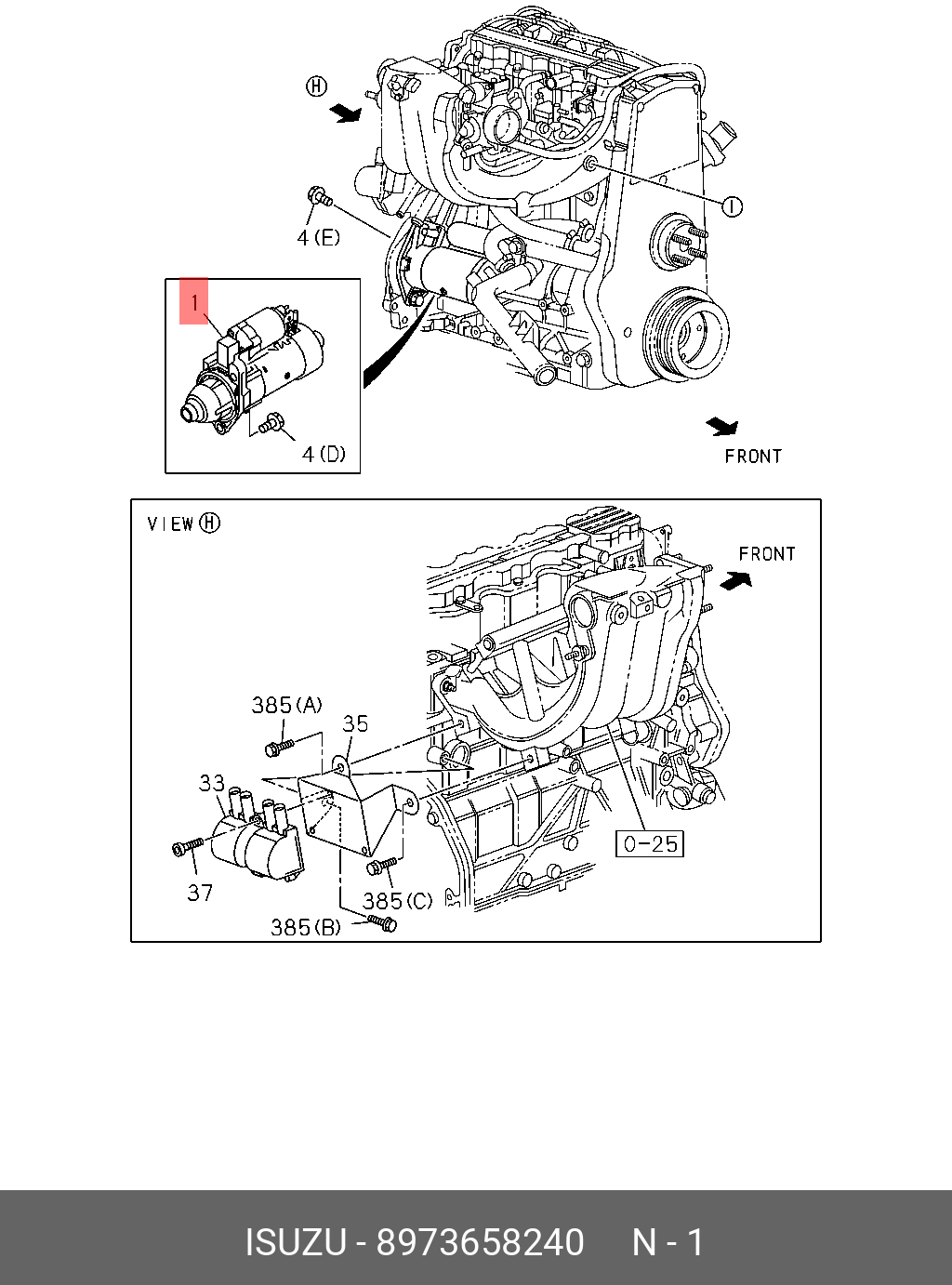 Ⓗ

Ⓘ

4(E)

1

4(D)

FRONT

VIEW Ⓗ

FRONT

385(A)

35

33

37

385(C)

385(B)

0-25

ISUZU - 8973658240 N - 1