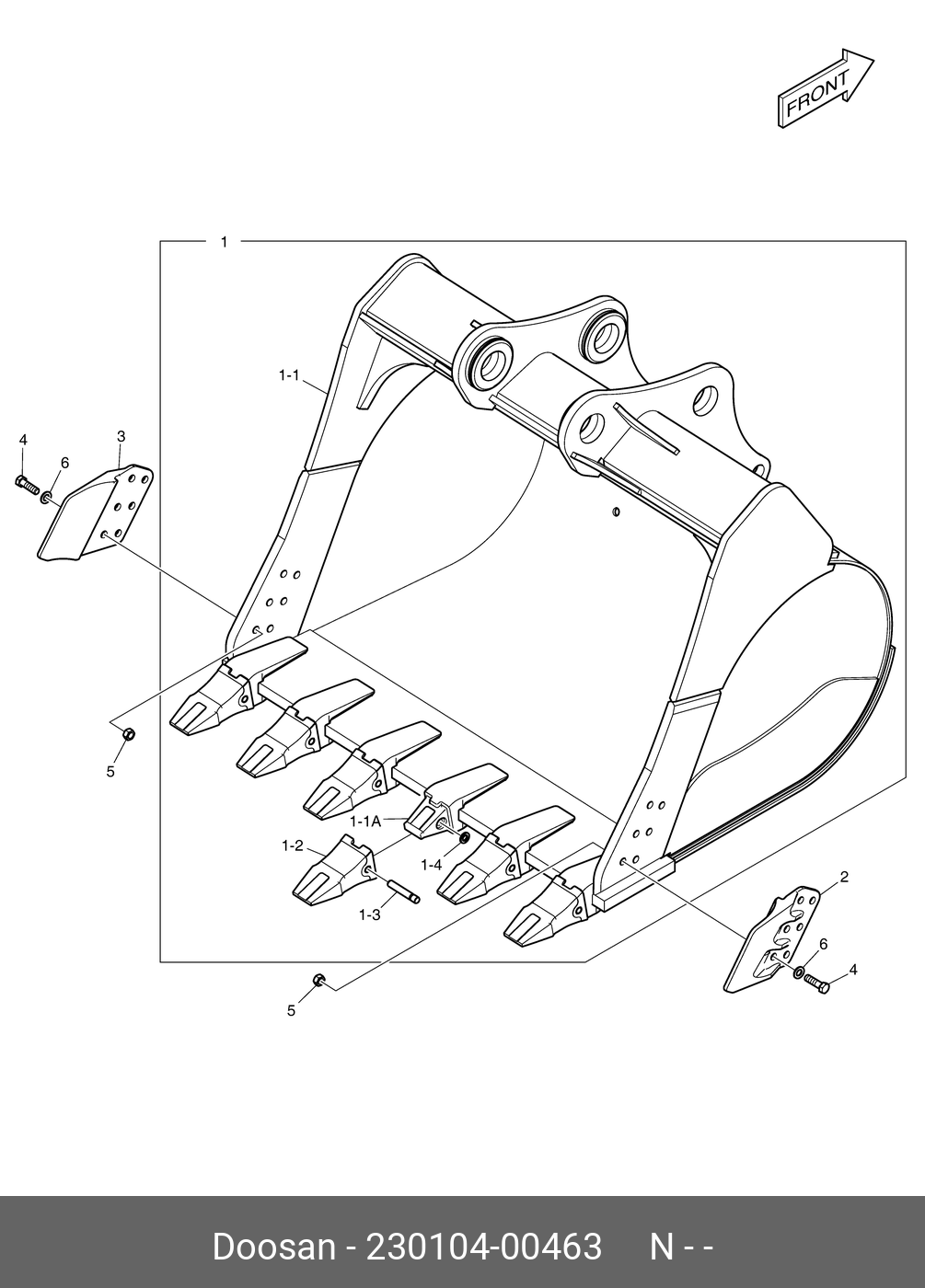 FRONT

1

1-1

4

6

3

5

1-1A

1-2

1-4

1-3

2

6

4

5

Doosan - 230104-00463 N - -