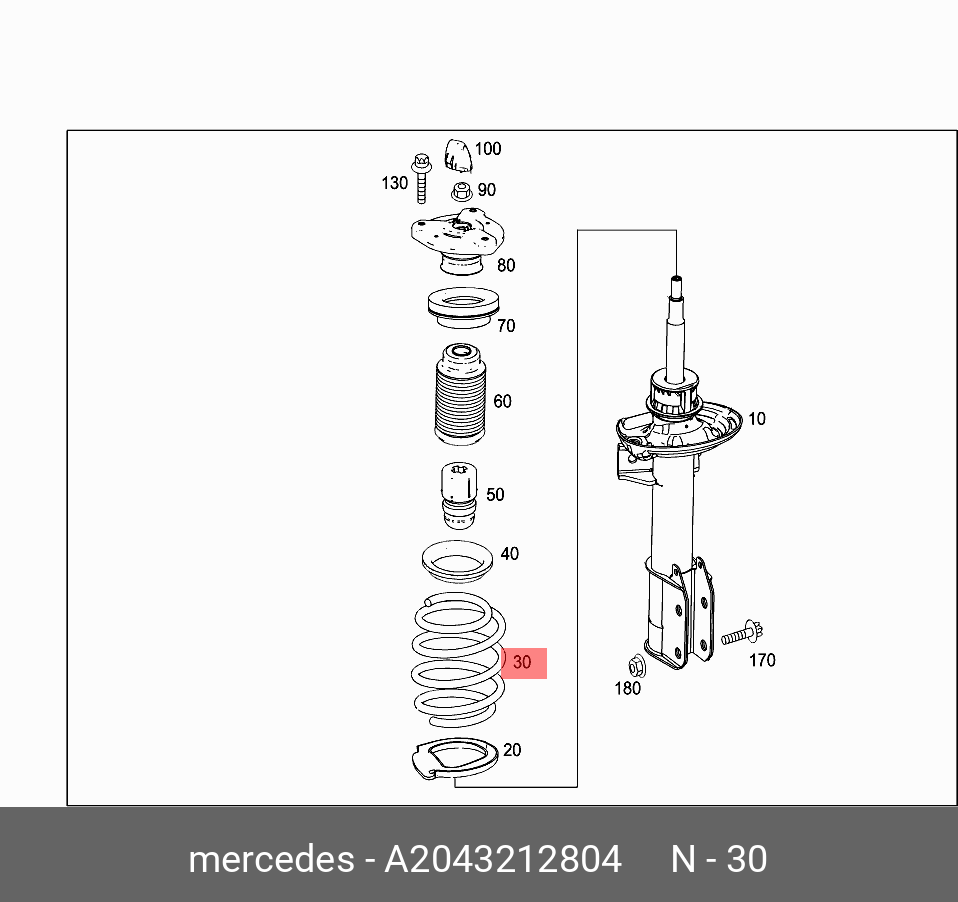 100
130
90
80
70
60
50
40
30
20
10
170
180

mercedes - A2043212804 N - 30