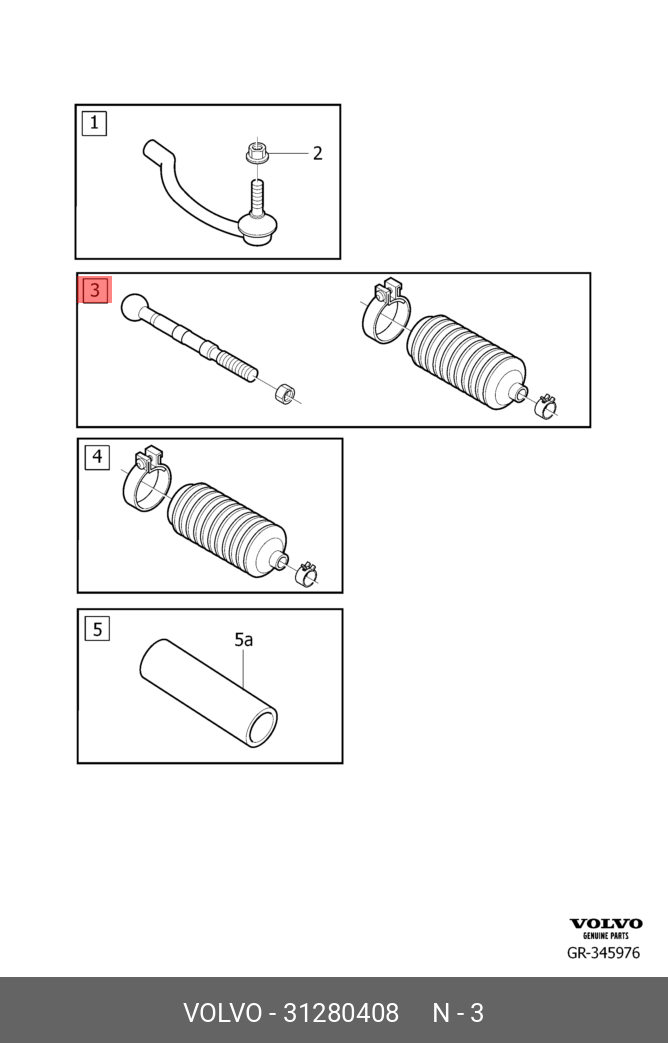 1
2
3
4
5
5a

VOLVO
GENUINE PARTS
GR-345976

VOLVO - 31280408 N - 3