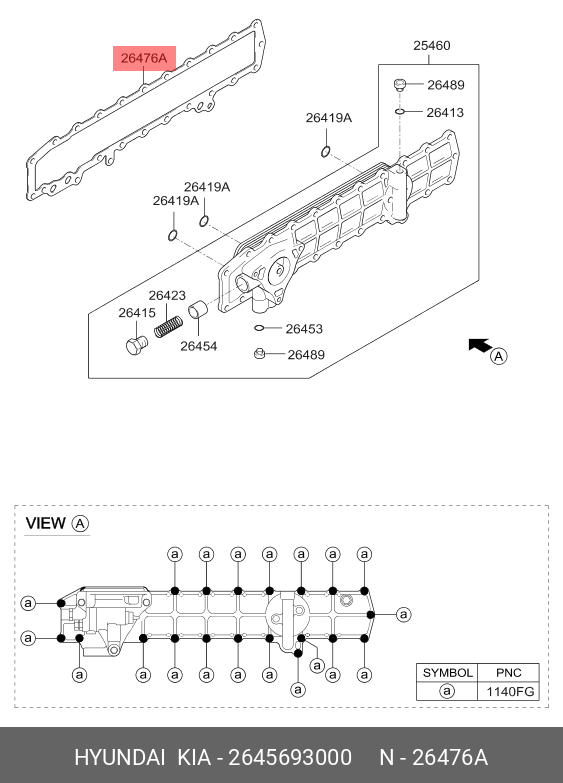 26476A

25460

26489

26413

26419A

26419A

26419A

26423

26415

26454

26453

26489

A

VIEW A

a a a a a a a

a

a

a

a a a a a a a a a

a

a

| SYMBOL | PNC |
|---|---|
| a | 1140FG |

HYUNDAI KIA - 2645693000 N - 26476A