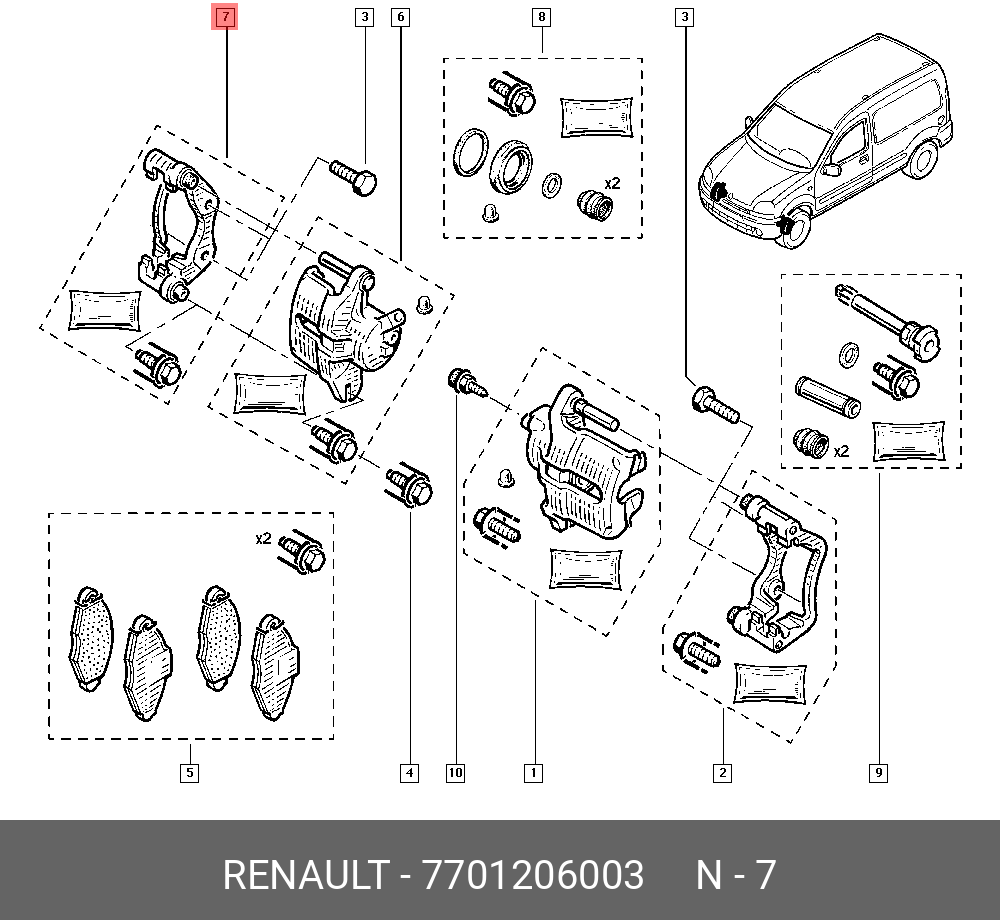 7
3
6
8
3
x2
x2
x2
5
4
10
1
2
9
RENAULT - 7701206003 N - 7