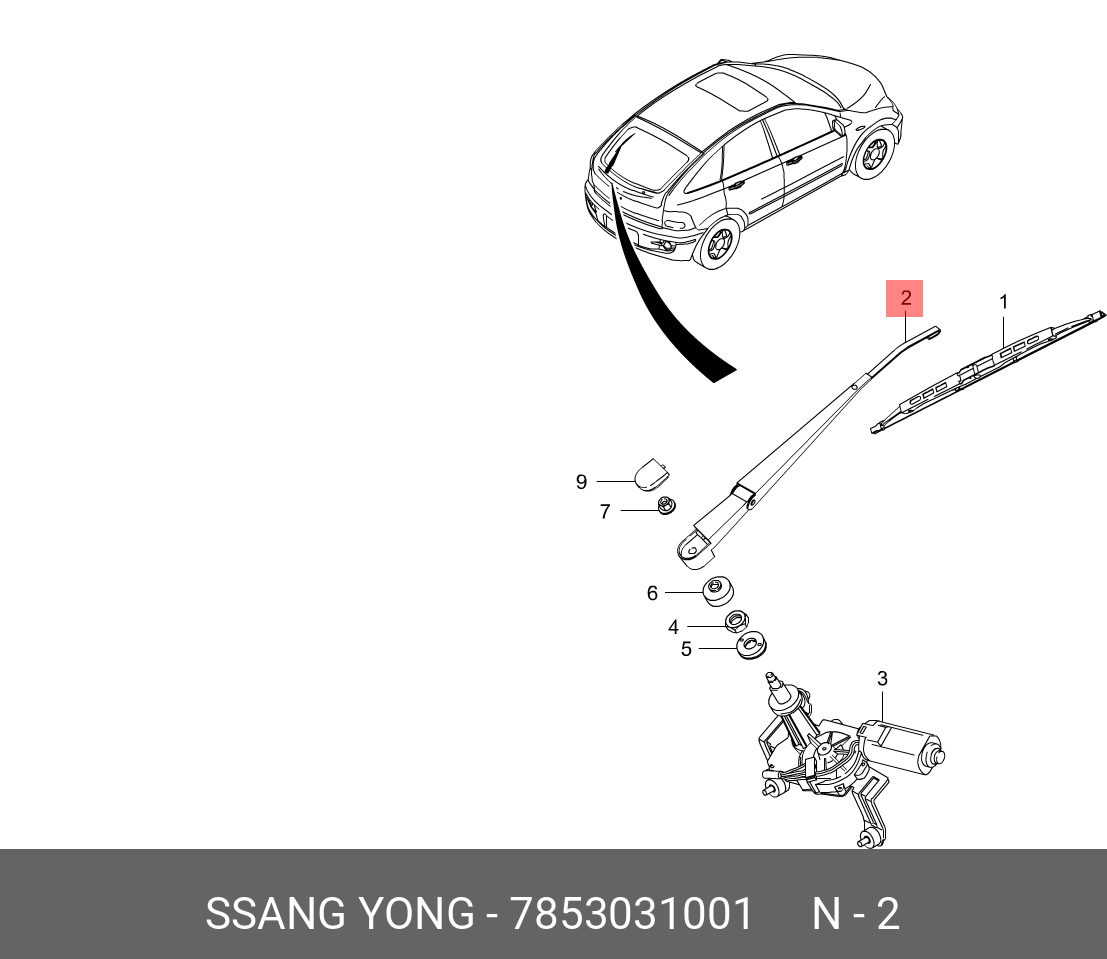 2
1
9
7
6
4
5
3

SSANG YONG - 7853031001 N - 2