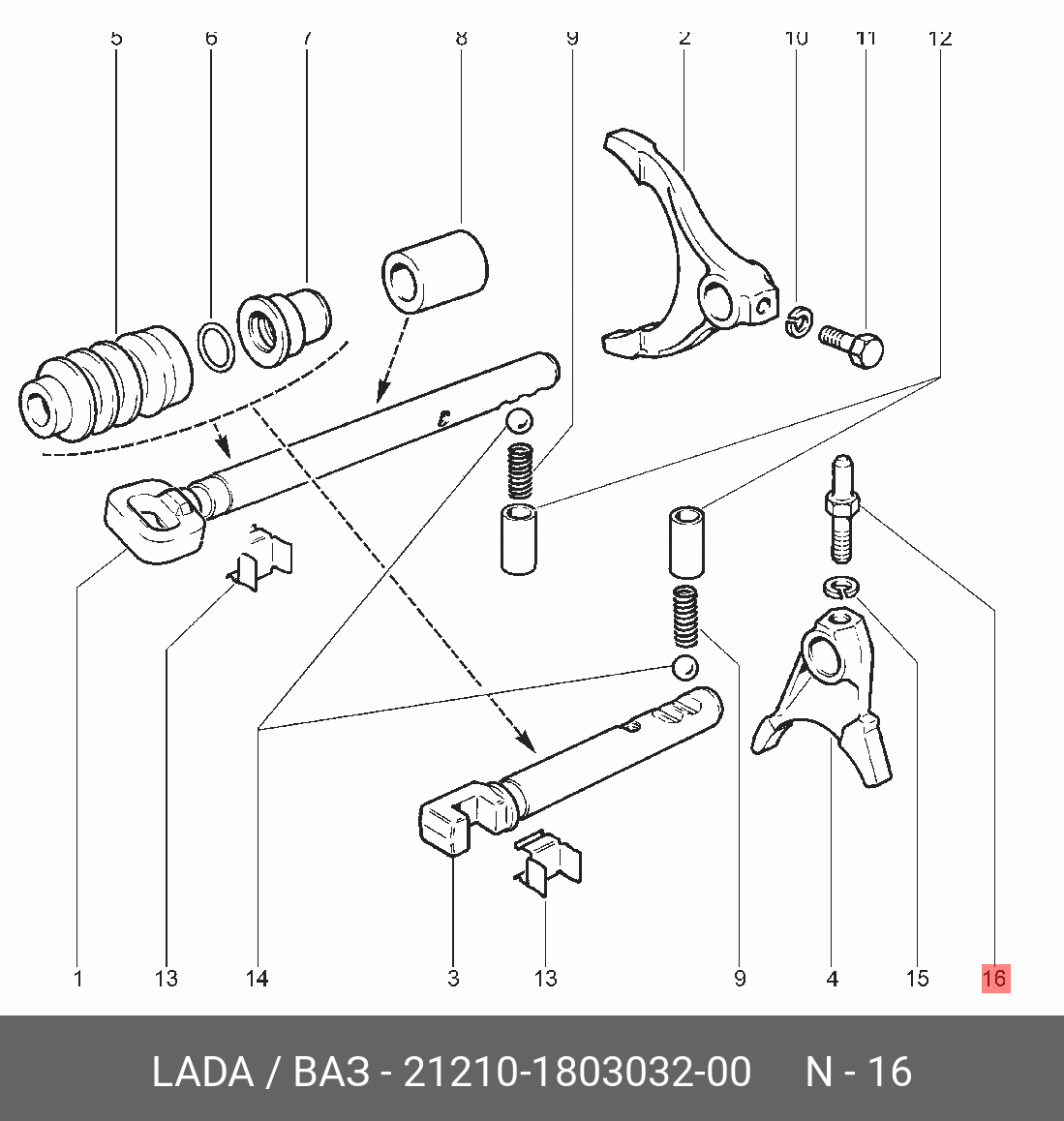 5 6 7 8 9 2 10 11 12

1 13 14 3 13 9 4 15 16

LADA / ВАЗ - 21210-1803032-00 N - 16