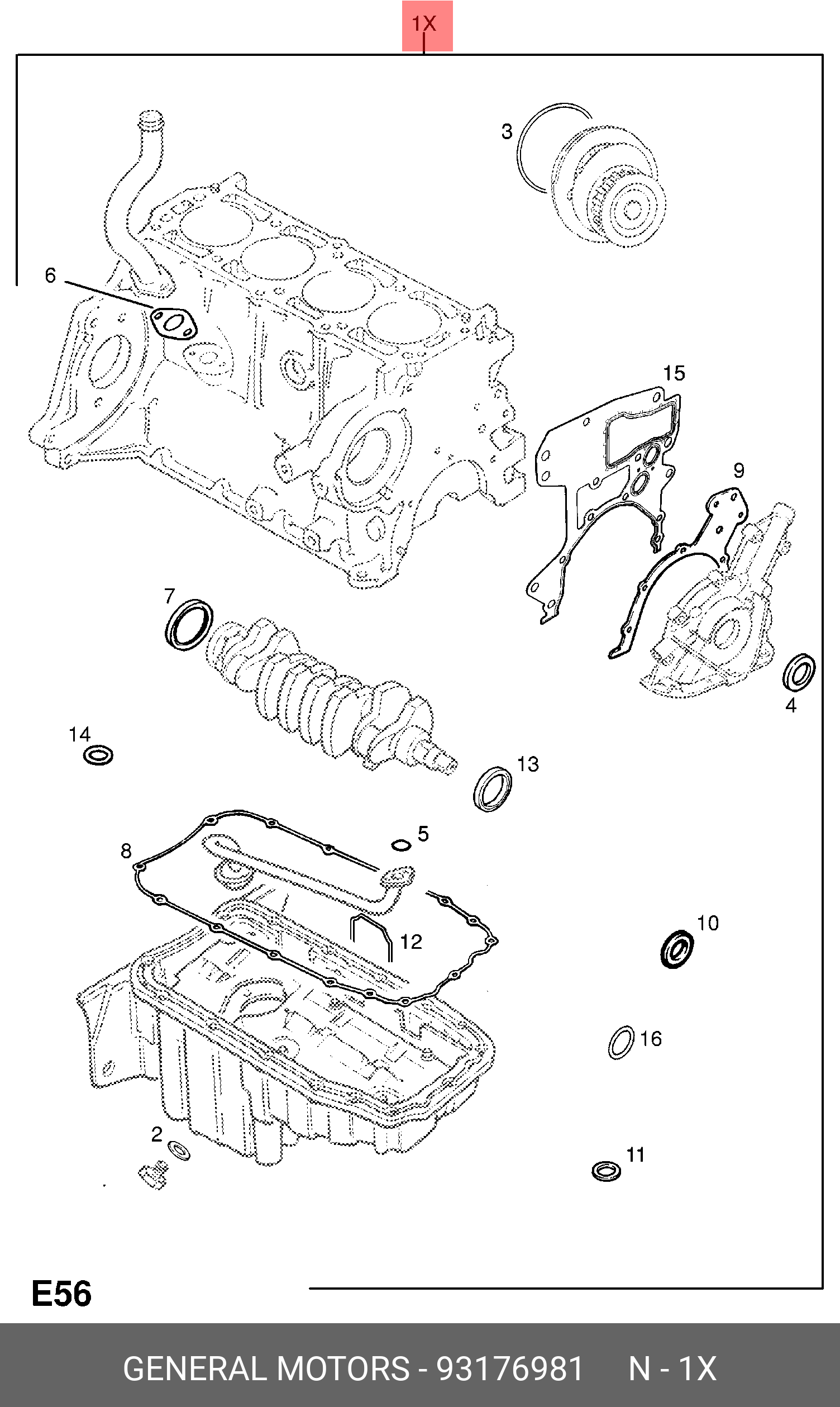 1X

3

6

15

9

7

4

14

13

5

8

12

10

16

2

11

E56

GENERAL MOTORS - 93176981 N - 1X