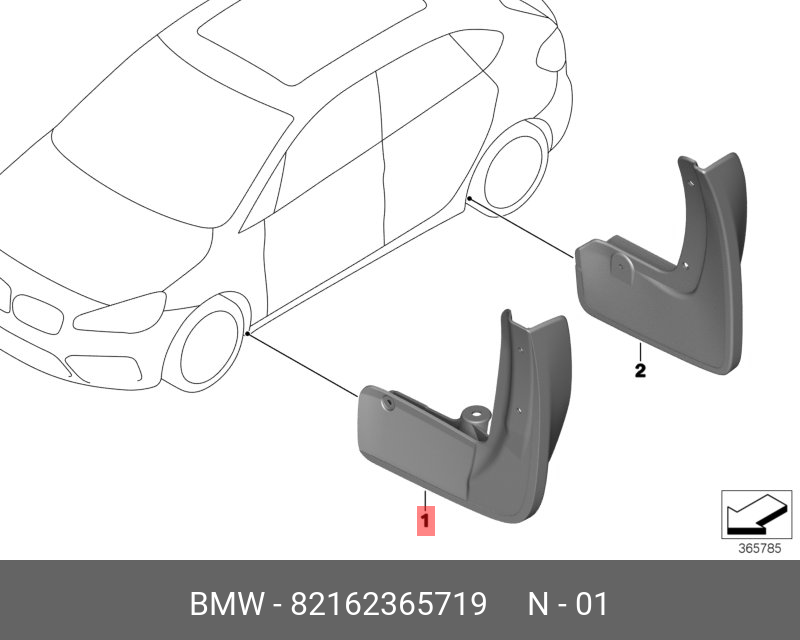 2

1

365785

BMW - 82162365719 N - 01