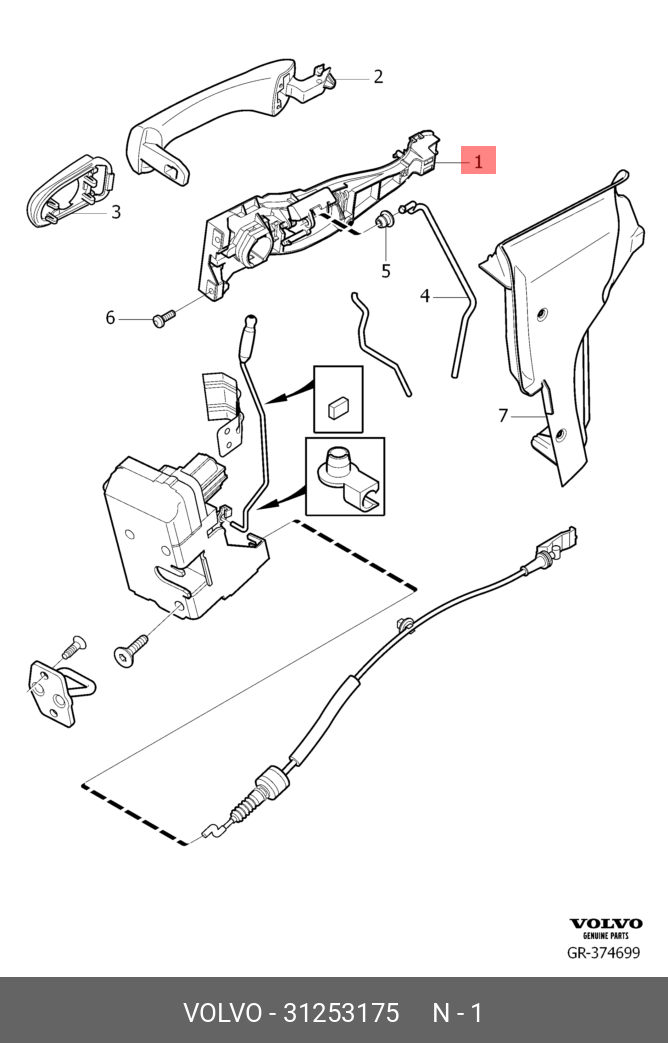 2

1

3

5

4

6

7

VOLVO
GENUINE PARTS
GR-374699

VOLVO - 31253175 N - 1