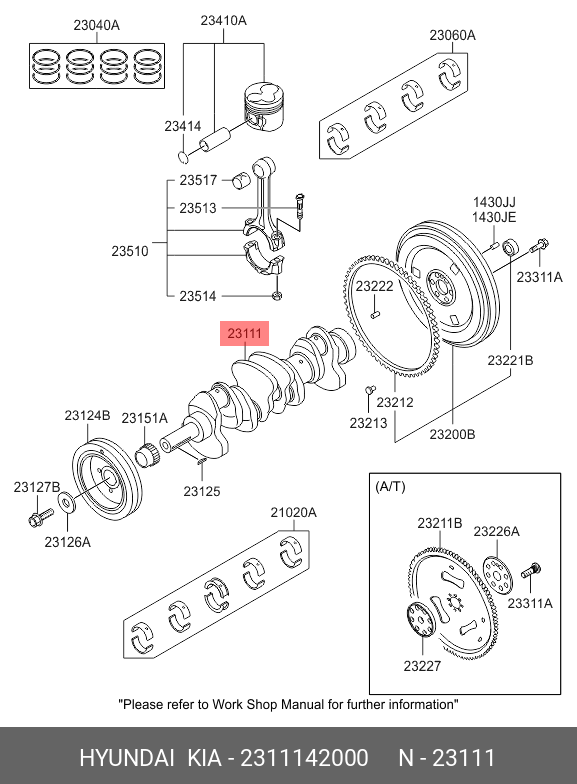 23040A

23410A

23060A

23414

23517

23513

23510

23514

1430JJ
1430JE

23311A

23222

23111

23221B

23212

23213

23200B

23124B

23151A

23125

23127B

23126A

21020A

(A/T)

23211B

23226A

23311A

23227

"Please refer to Work Shop Manual for further information"

HYUNDAI KIA - 2311142000 N - 23111