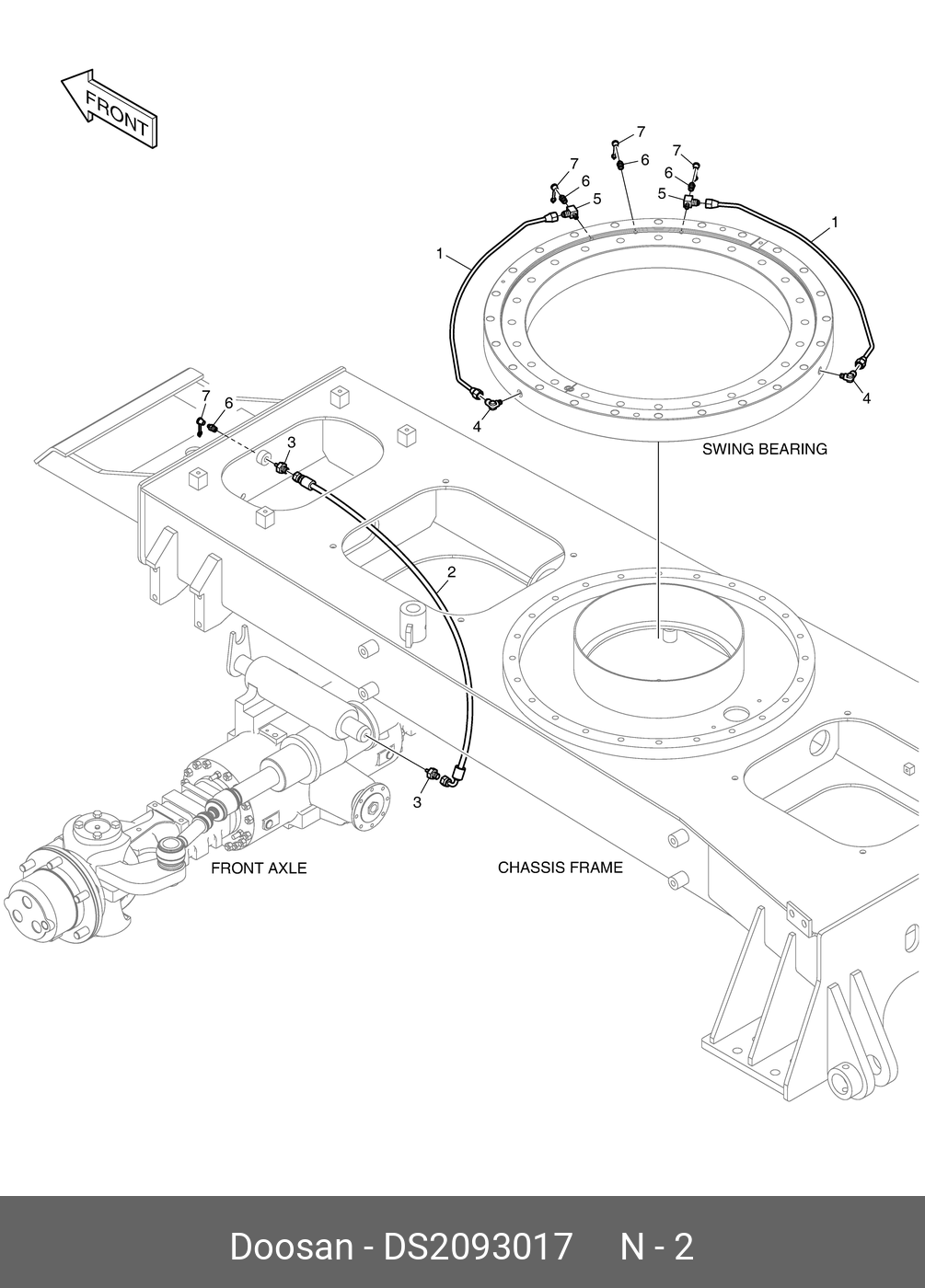 FRONT

7
6
7
6
5
7
6
5
1
1
4
4
SWING BEARING
7
6
3
2
3
FRONT AXLE
CHASSIS FRAME

Doosan - DS2093017 N - 2