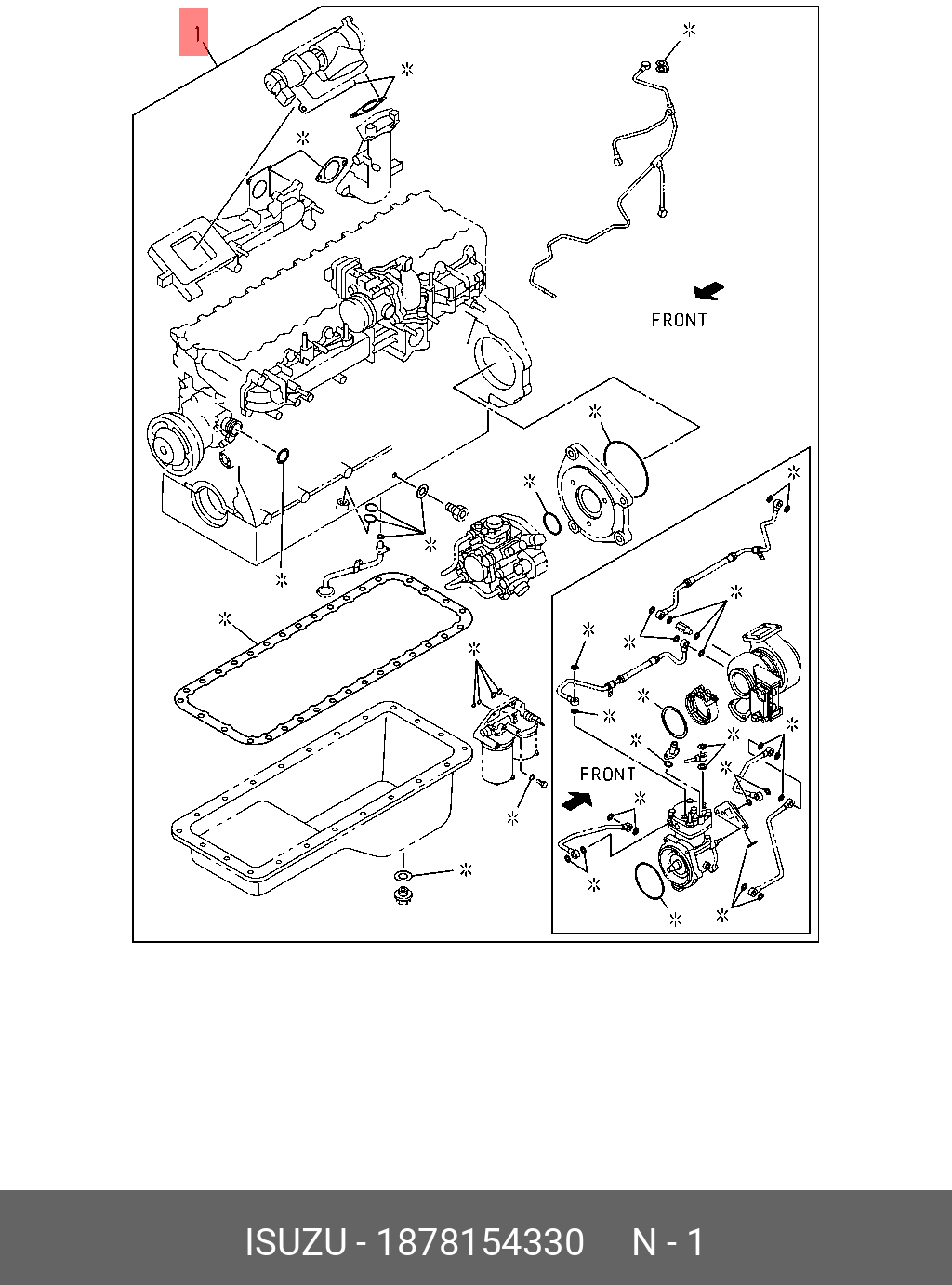 1

FRONT

FRONT

ISUZU - 1878154330 N - 1