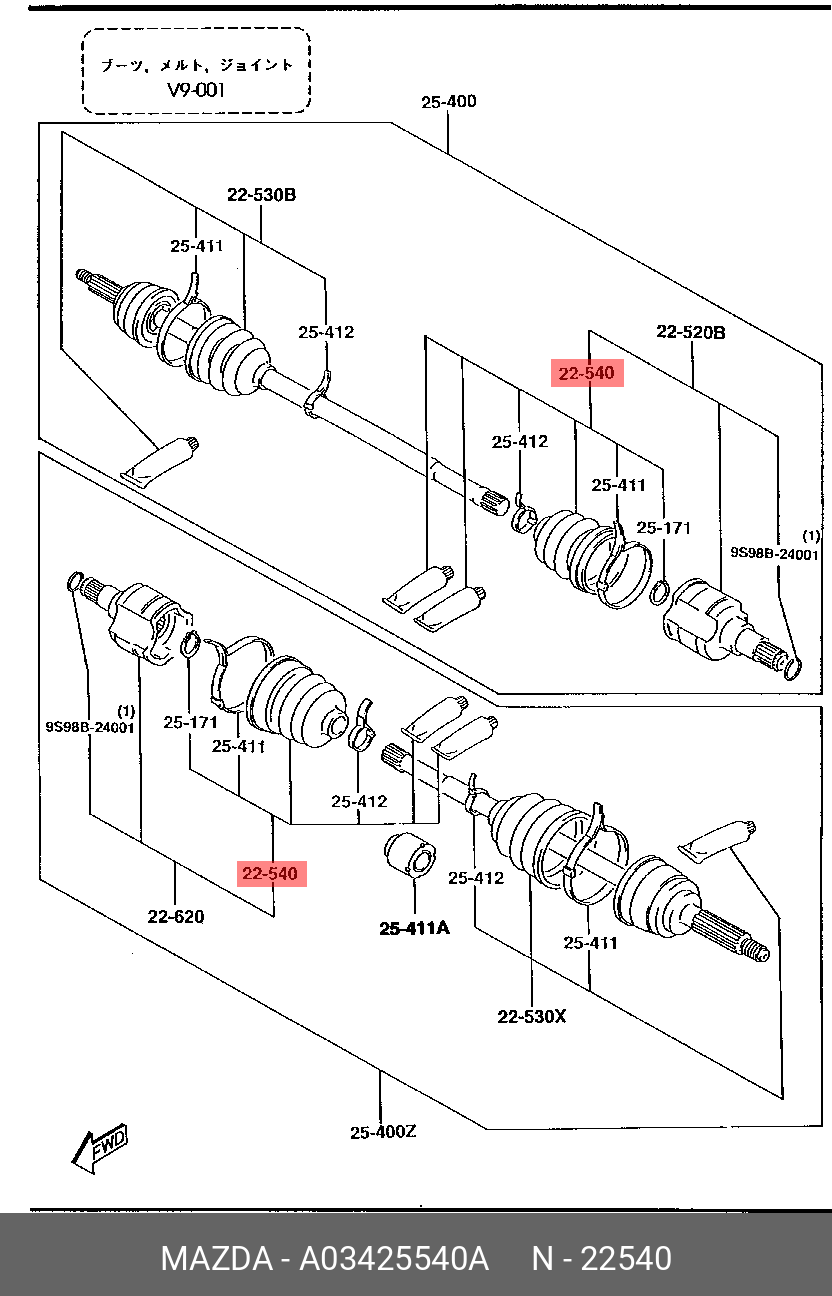 ブーツ、メルト、ジョイント
V9-001

25-400
22-530B
25-411
25-412
22-520B
22-540
25-412
25-411
25-171
(1)
9S98B-24001
(1)
9S98B-24001
25-171
25-411
25-412
22-540
22-620
25-411A
25-412
25-411
22-530X
25-400Z
FWD

MAZDA - A03425540A N - 22540