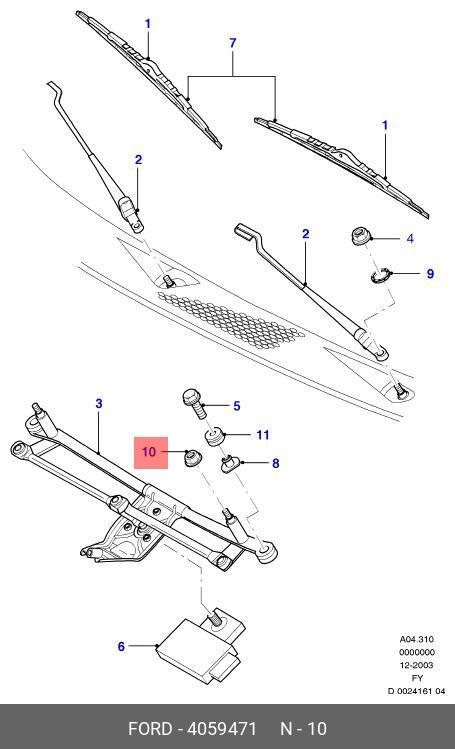 1
7
1
2
2
4
9
3
5
11
10
8
6
A04.310
0000000
12-2003
FY
D 0024161 04

FORD - 4059471 N - 10