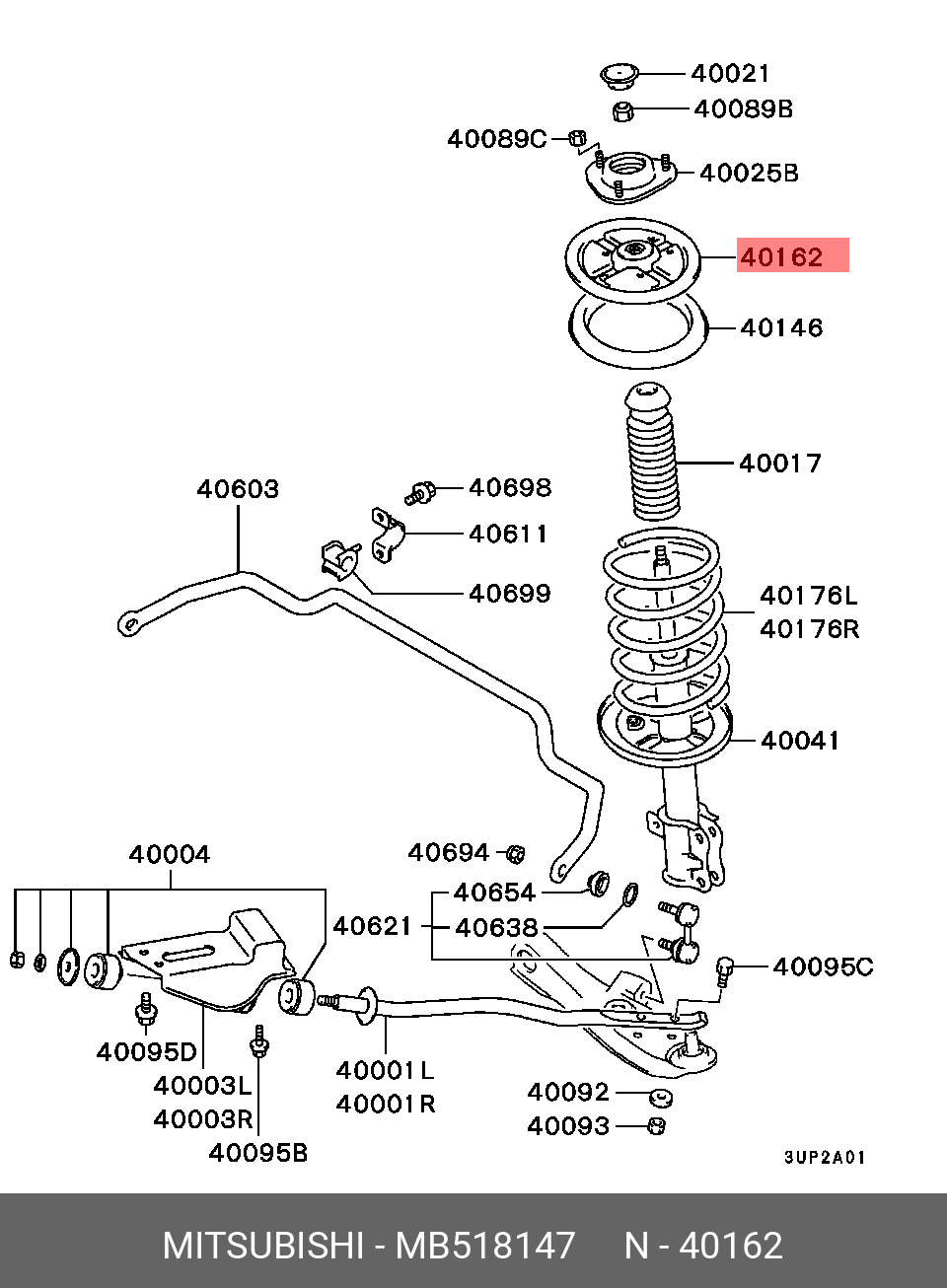 40021
40089B
40089C
40025B
40162
40146
40017
40603
40698
40611
40699
40176L
40176R
40041
40004
40694
40654
40621
40638
40095C
40095D
40003L
40003R
40095B
40001L
40001R
40092
40093
3UP2A01

MITSUBISHI - MB518147 N - 40162