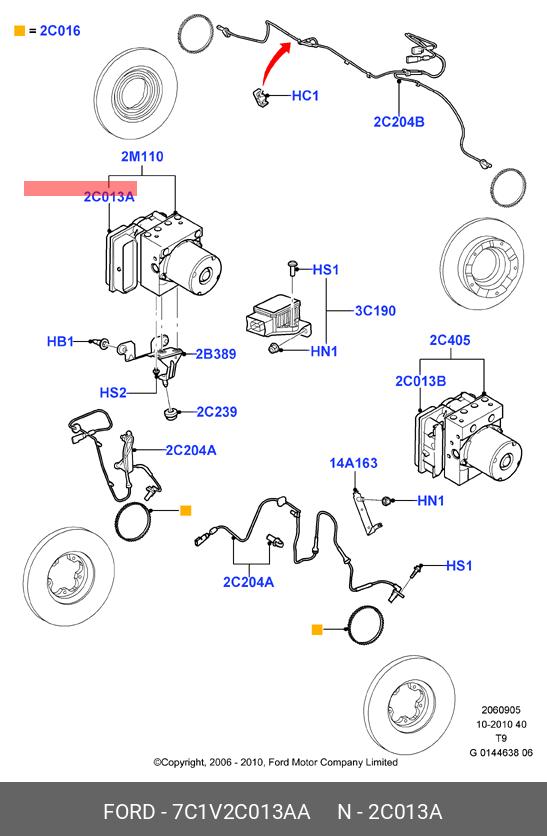 = 2C016

HC1

2C204B

2M110

2C013A

HS1

3C190

HN1

HB1

2B389

HS2

2C239

2C405

2C013B

2C204A

14A163

HN1

HS1

2C204A

2060905
10-2010 40
T9
G 0144638 06

©Copyright, 2006 - 2010, Ford Motor Company Limited

FORD - 7C1V2C013AA N - 2C013A