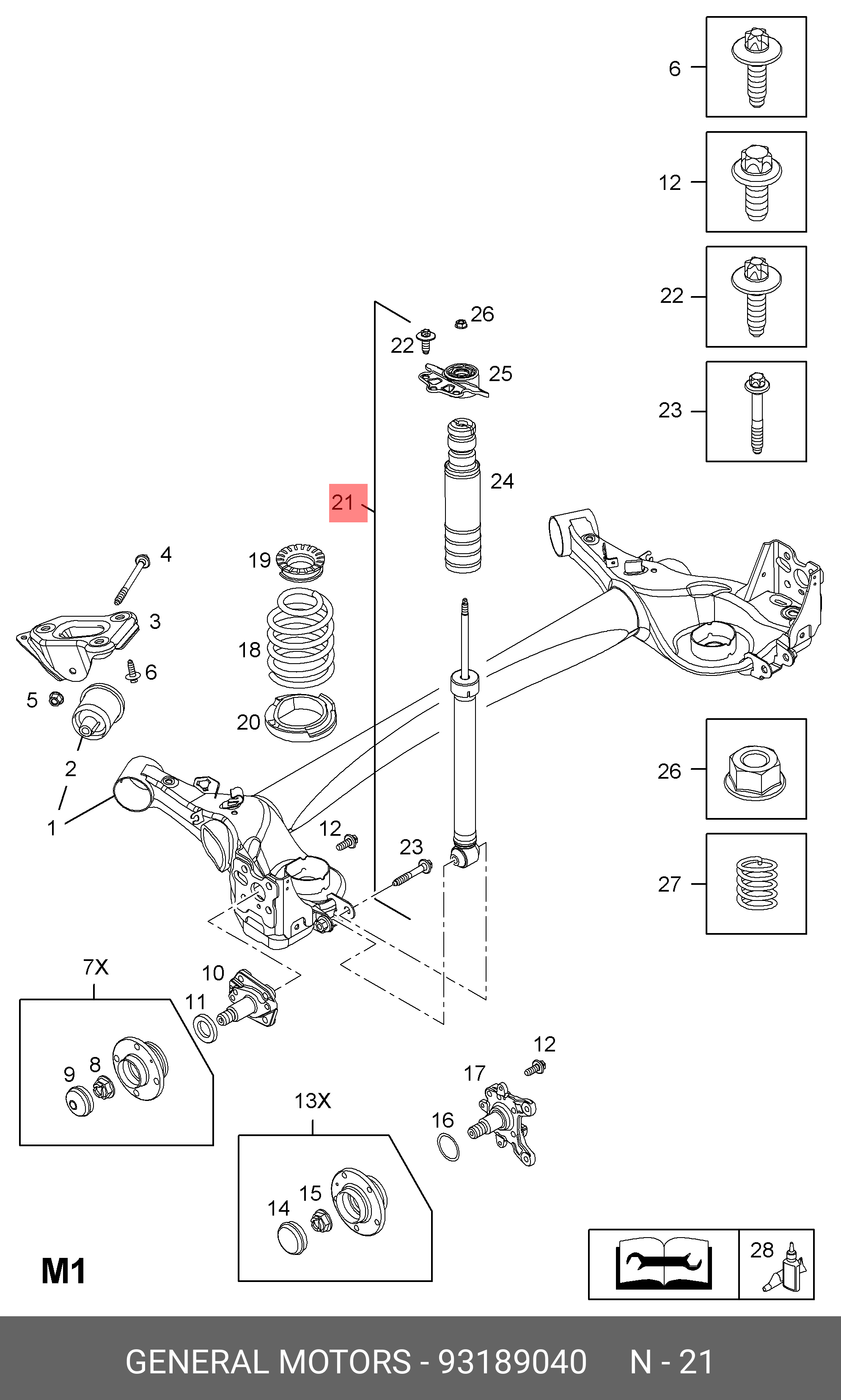 6

12

22

23

26

22

25

24

21

4

19

3

18

6

5

20

2

1

12

23

26

27

7X

10

11

9

8

12

17

13X

16

14

15

28

M1

GENERAL MOTORS - 93189040 N - 21