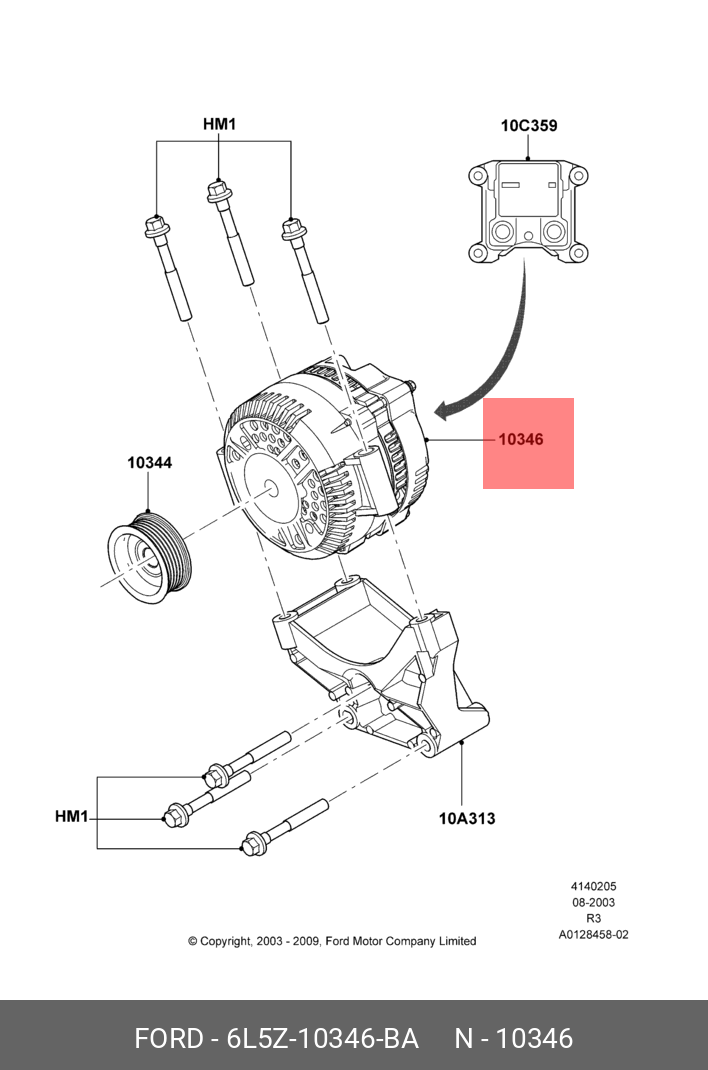 HM1

10C359

10346

10344

HM1

10A313

4140205
08-2003
R3
A0128458-02

© Copyright, 2003 - 2009, Ford Motor Company Limited

FORD - 6L5Z-10346-BA N - 10346