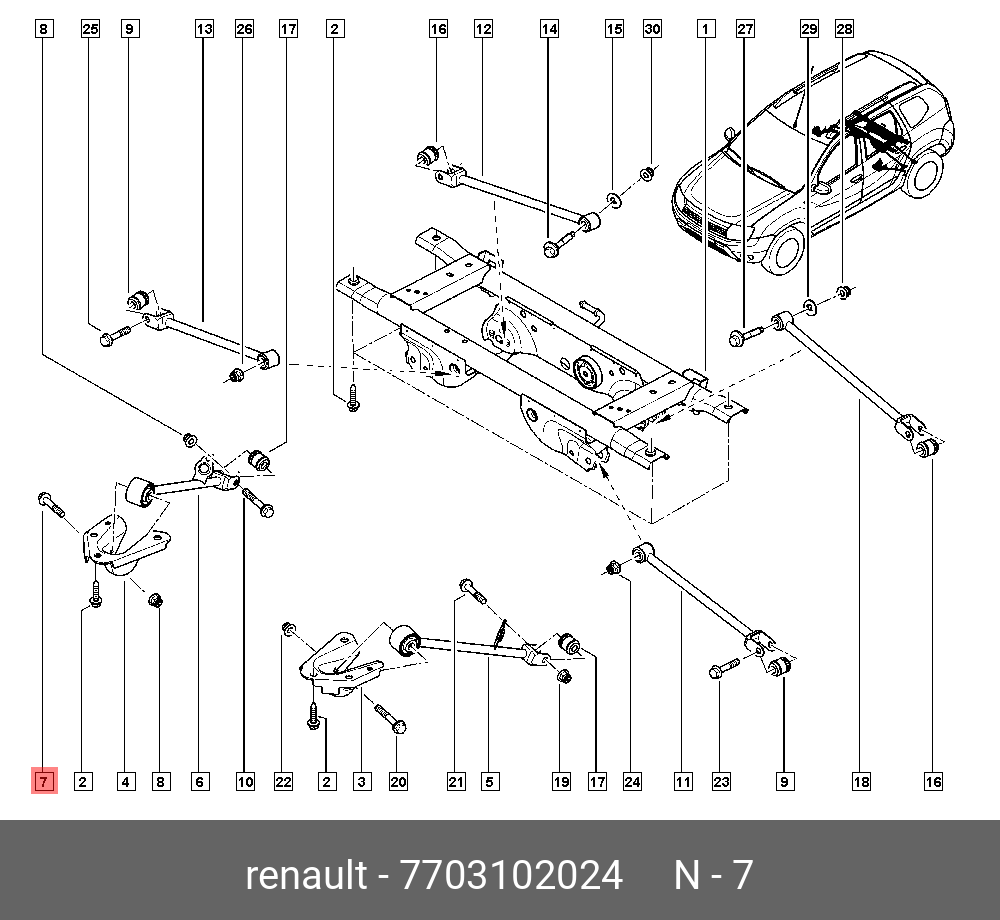 8 25 9 13 26 17 2 16 12 14 15 30 1 27 29 28

7 2 4 8 6 10 22 2 3 20 21 5 19 17 24 11 23 9 18 16

renault - 7703102024 N - 7