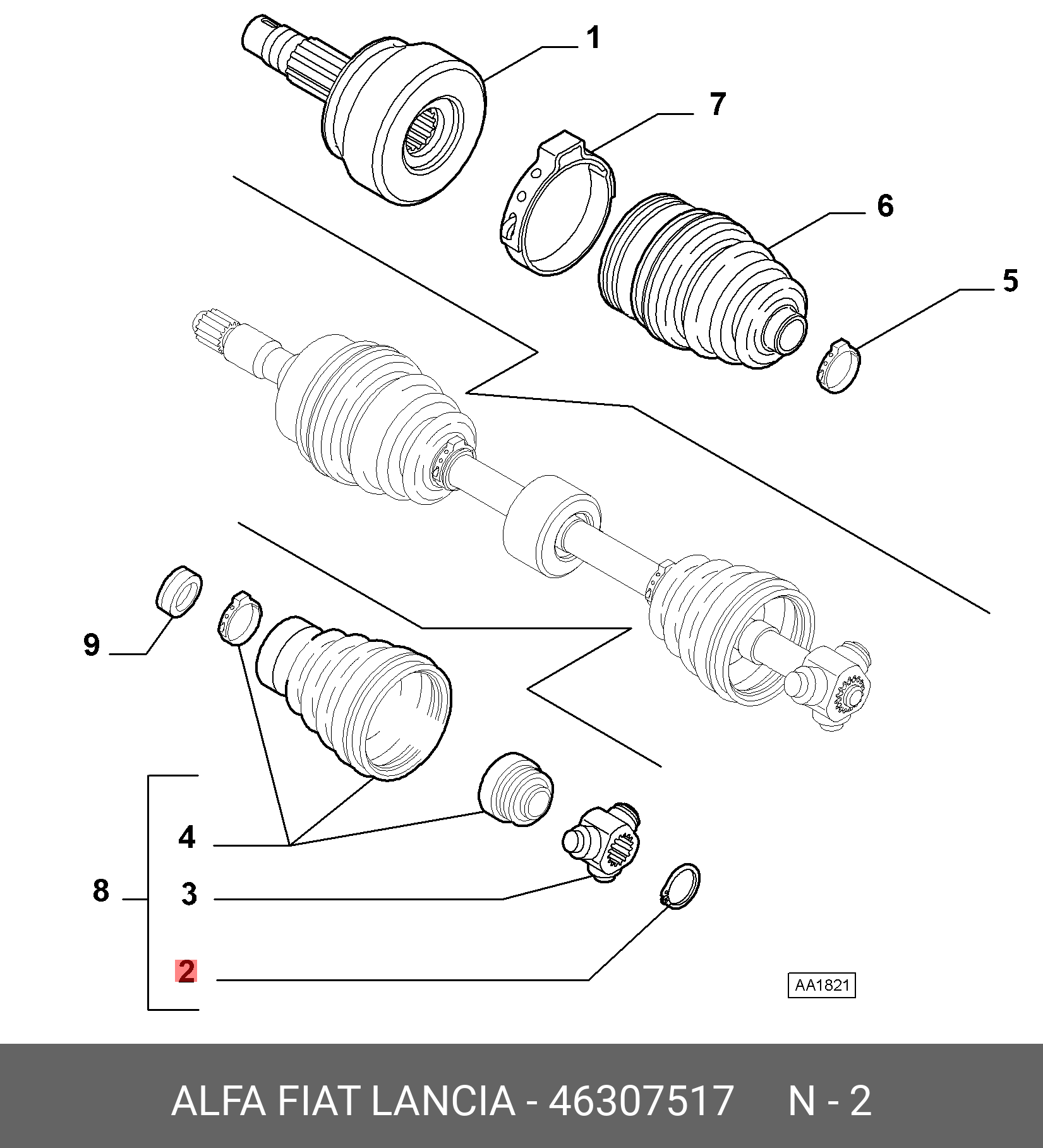 1
7
6
5
9
4
8
3
2
AA1821
ALFA FIAT LANCIA - 46307517 N - 2