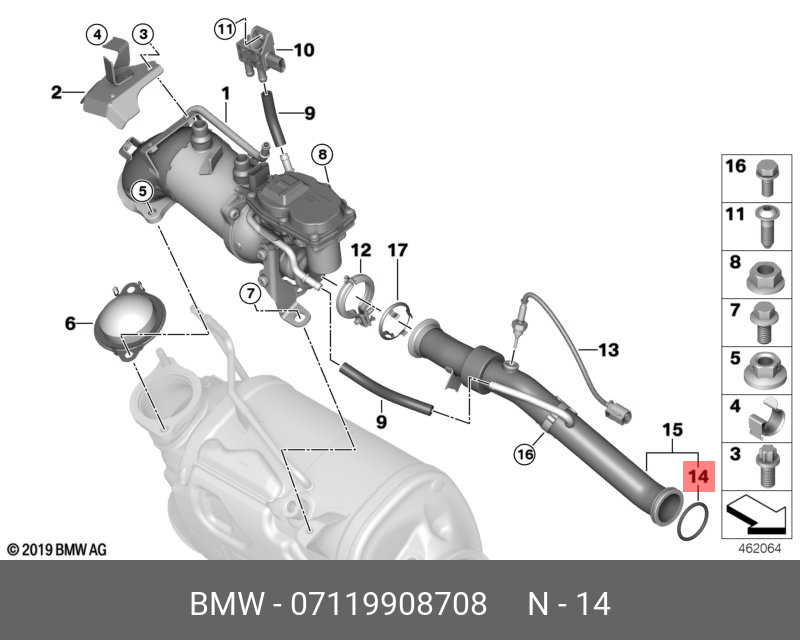 4
3
11
10
2
1
9
8
5
12
17
7
6
13
9
16
15
14
16
11
8
7
5
4
3
© 2019 BMW AG
462064
BMW - 07119908708 N - 14