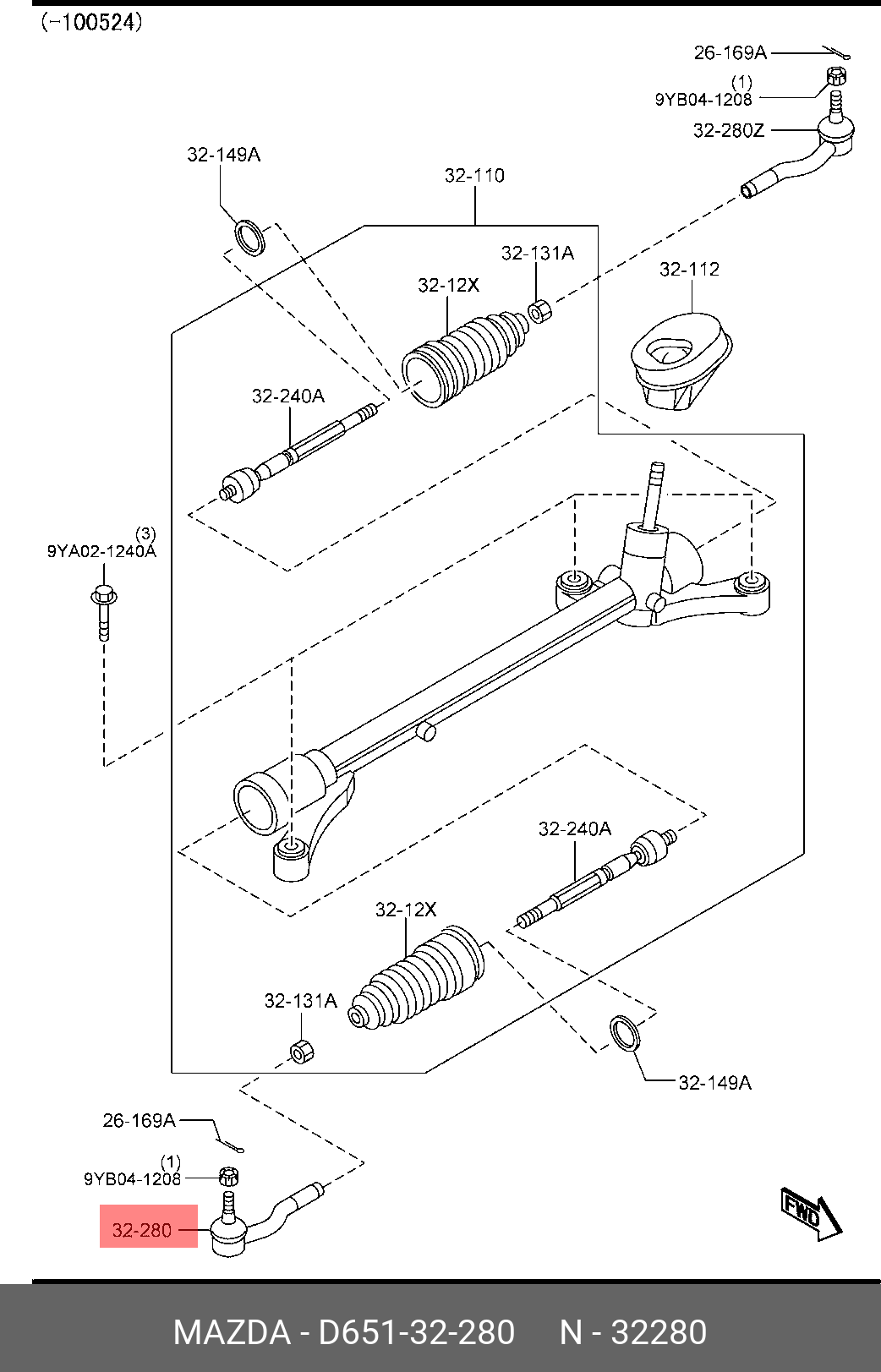 (−100524)

26-169A
(1)
9YB04-1208
32-280Z

32-149A

32-110

32-131A

32-12X

32-112

32-240A

(3)
9YA02-1240A

32-240A

32-12X

32-131A

32-149A

26-169A

(1)
9YB04-1208

32-280

FWD

MAZDA - D651-32-280     N - 32280