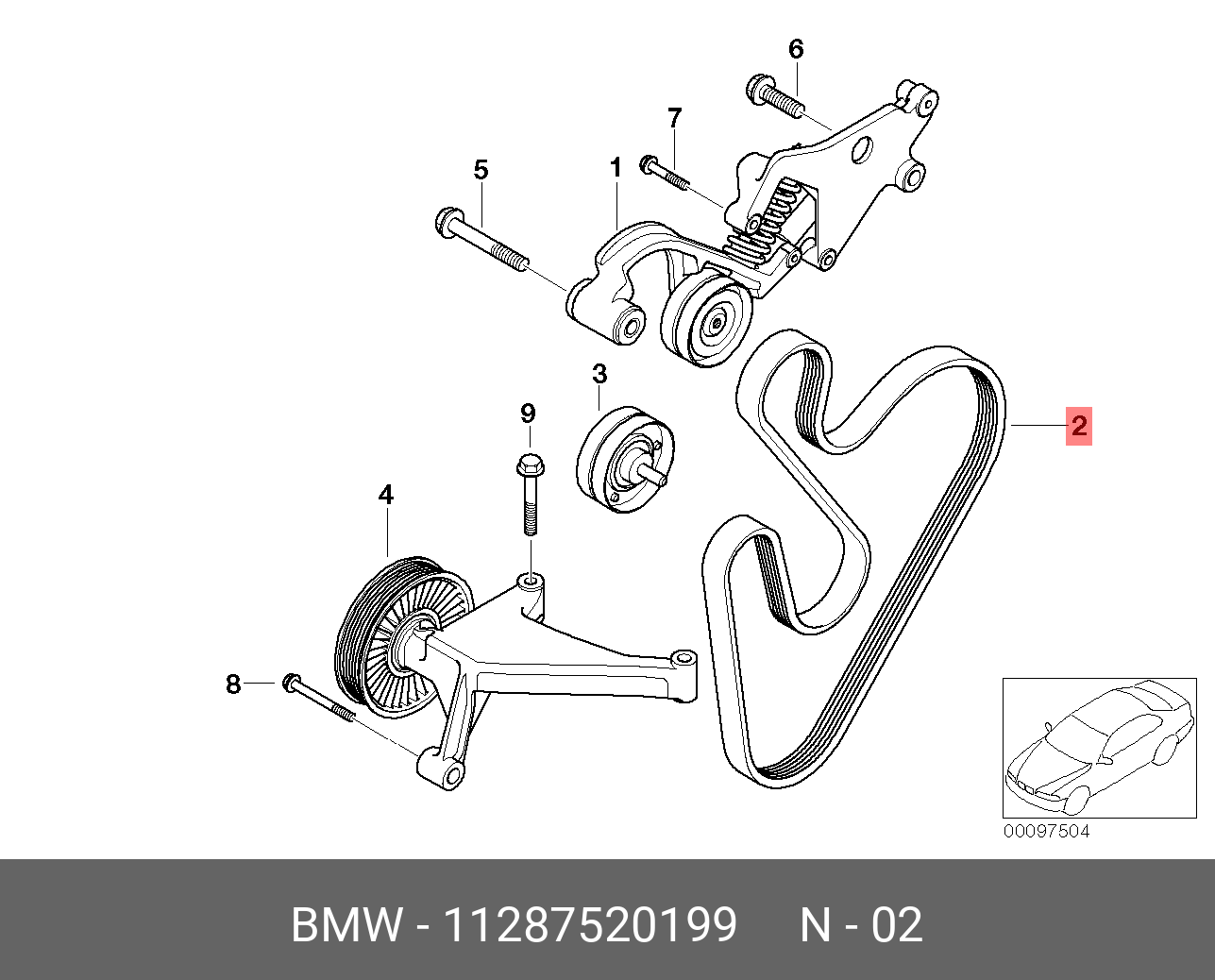 6

7

5

1

3

9

2

4

8

00097504

BMW - 11287520199 N - 02