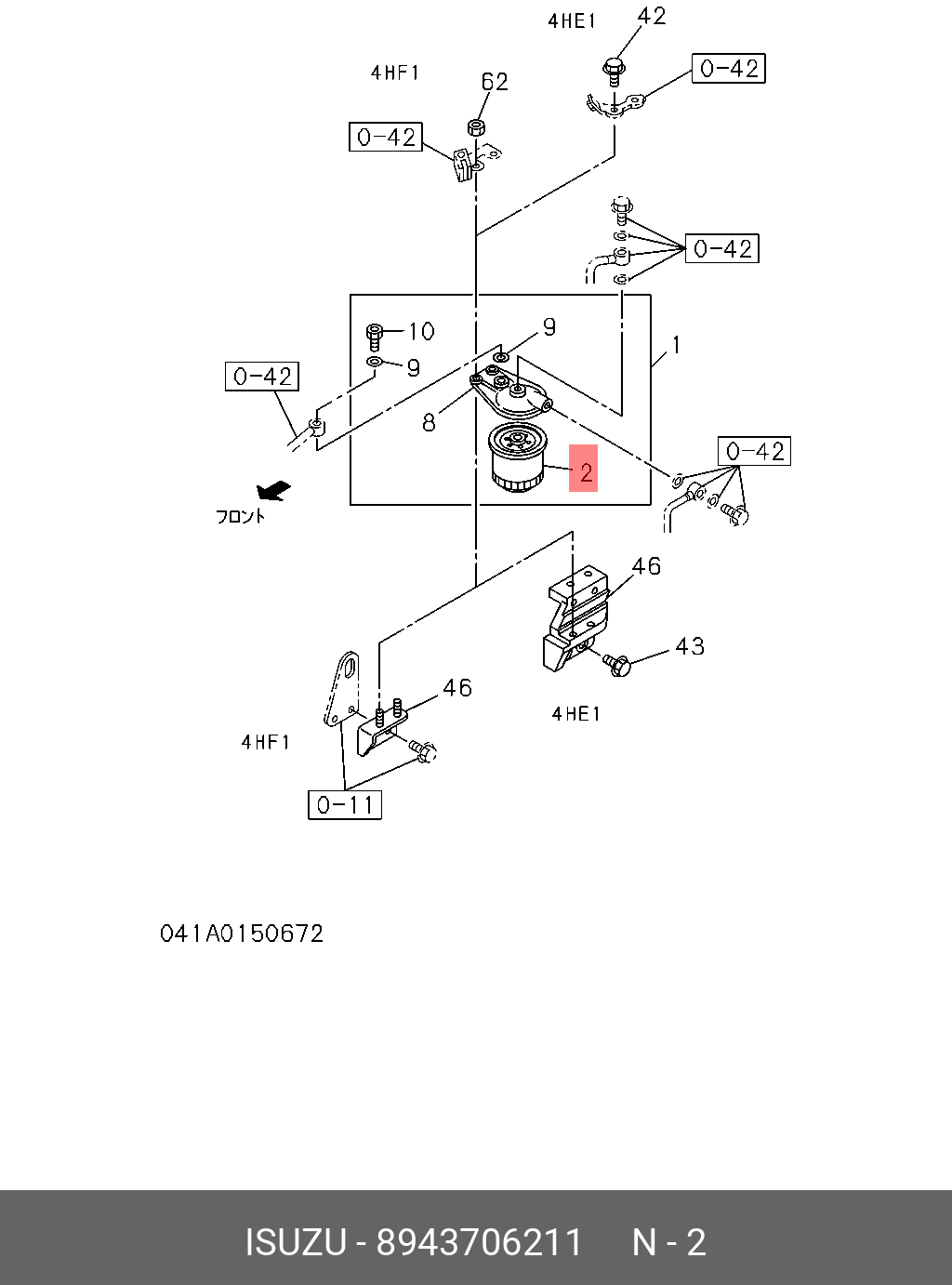 4HE1
42
4HF1
62
0-42
0-42
0-42
10
9
9
1
0-42
8
2
0-42
フロント
46
43
46
4HE1
4HF1
0-11
041A0150672
ISUZU - 8943706211 N - 2