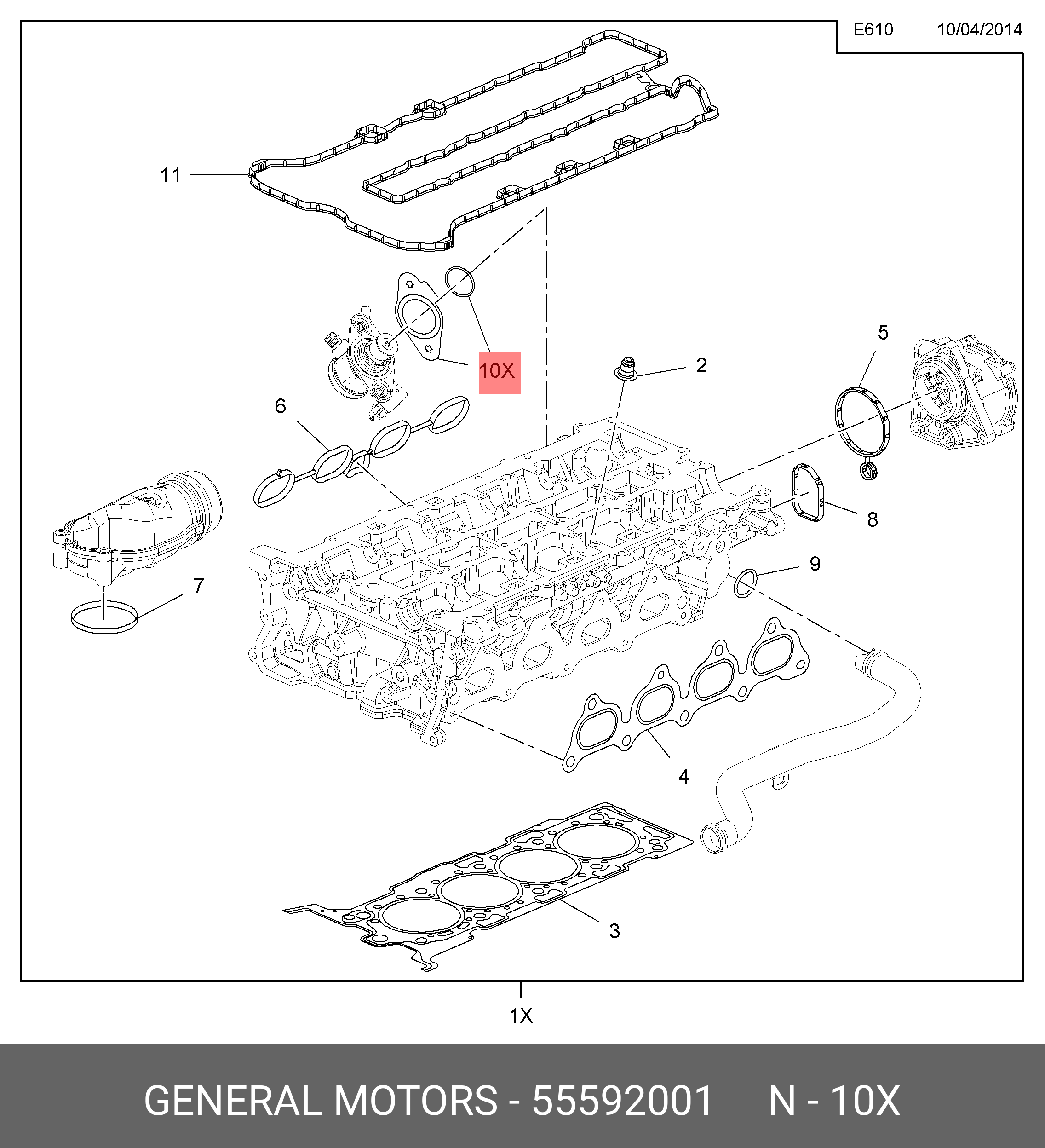 E610 10/04/2014

11

10X

2

5

6

8

9

7

4

3

1X

GENERAL MOTORS - 55592001 N - 10X