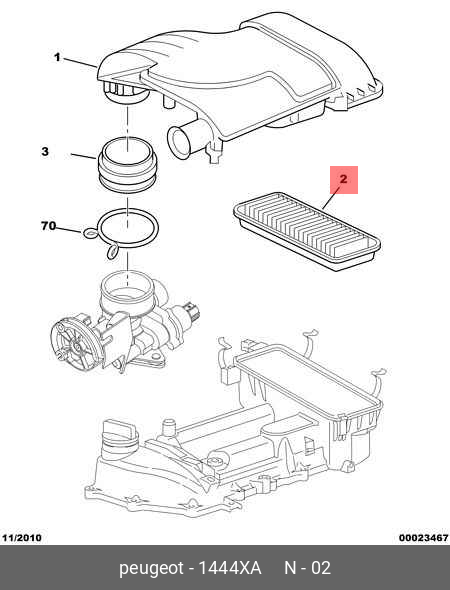 1

3

2

70

11/2010

00023467

peugeot - 1444XA N - 02