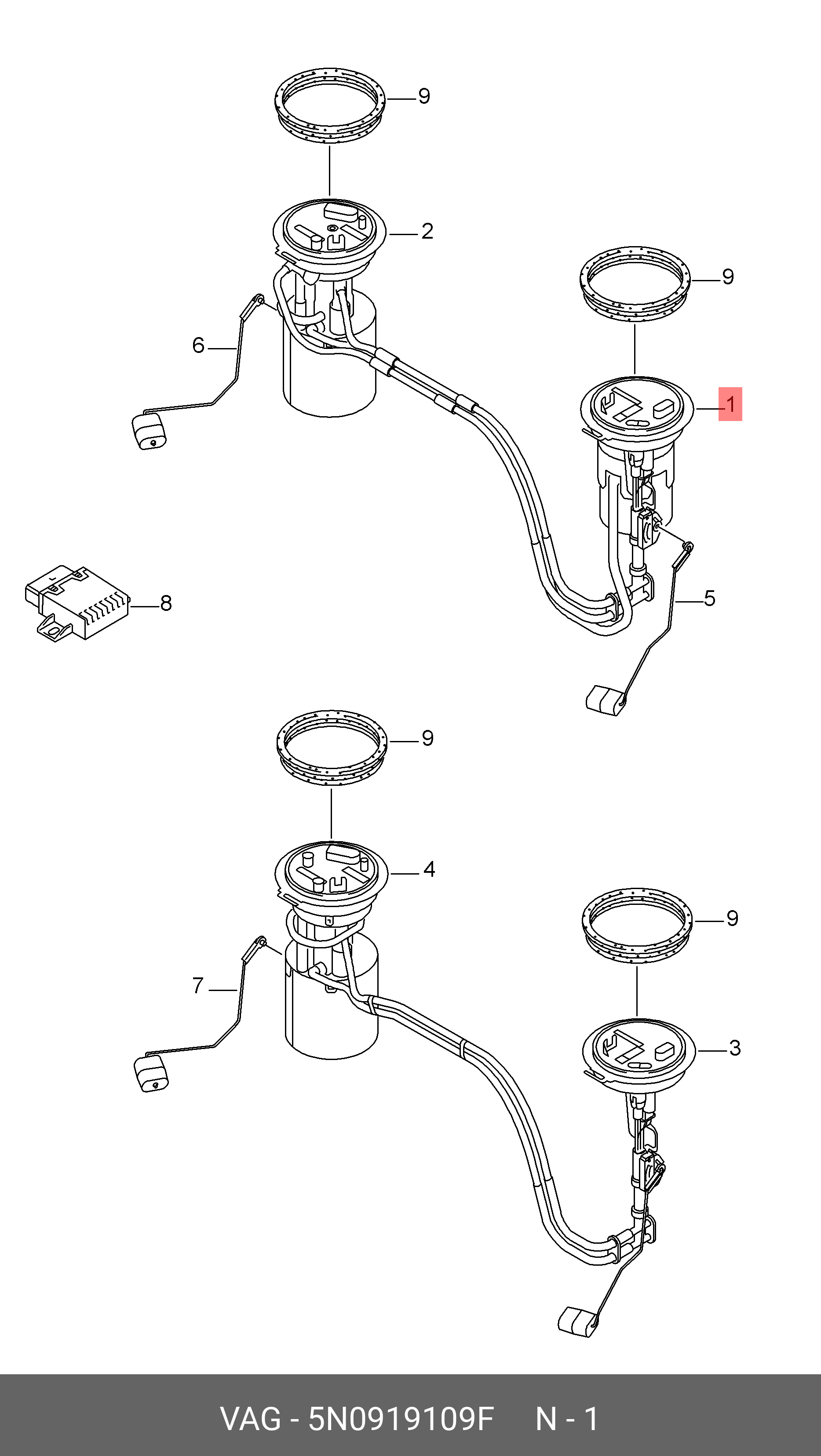 9
2
9
6
1
8
5
9
4
9
7
3
VAG - 5N0919109F N - 1