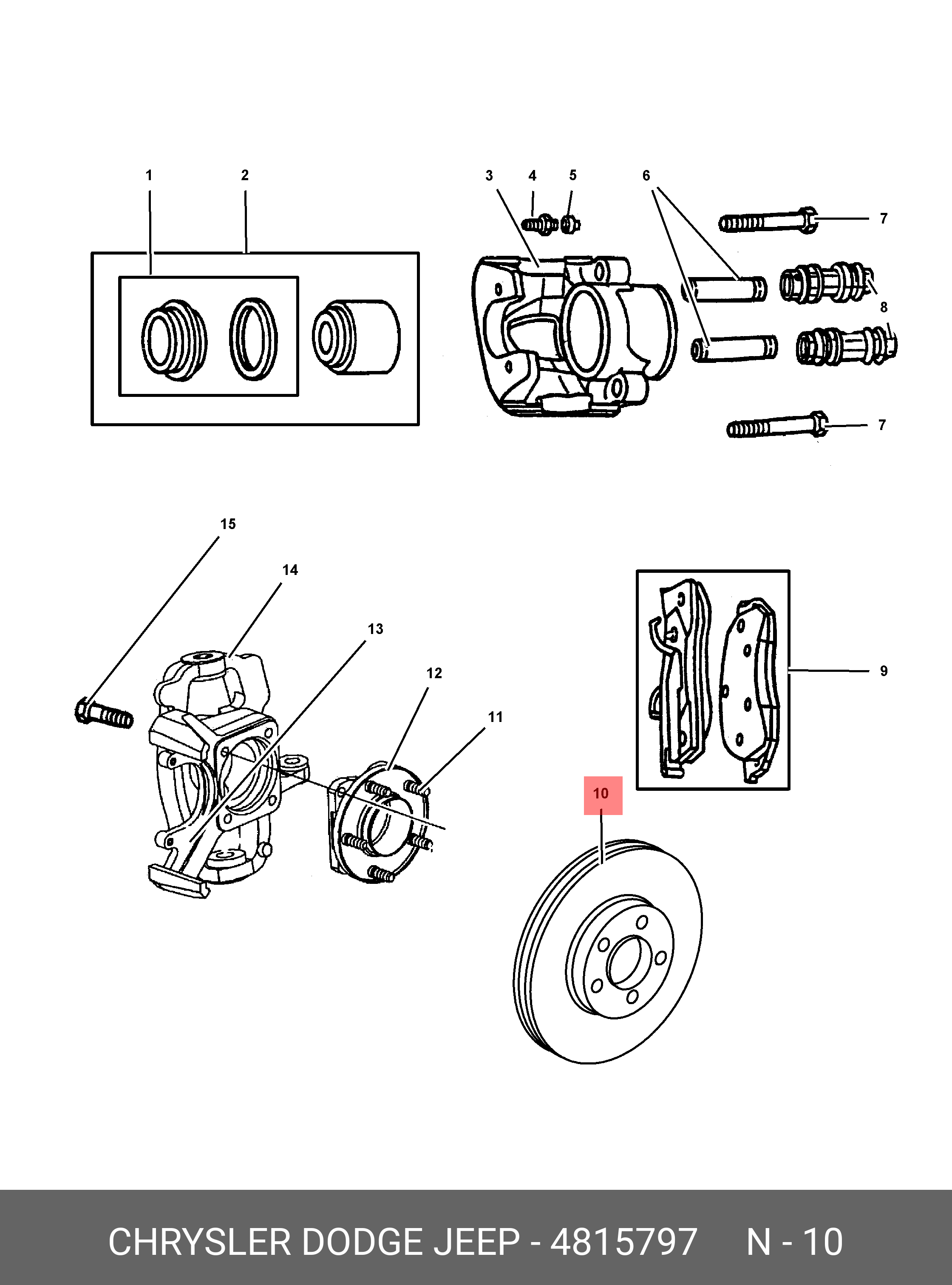 1
2
3
4
5
6
7
8
7
15
14
13
12
11
9
10

CHRYSLER DODGE JEEP - 4815797 N - 10